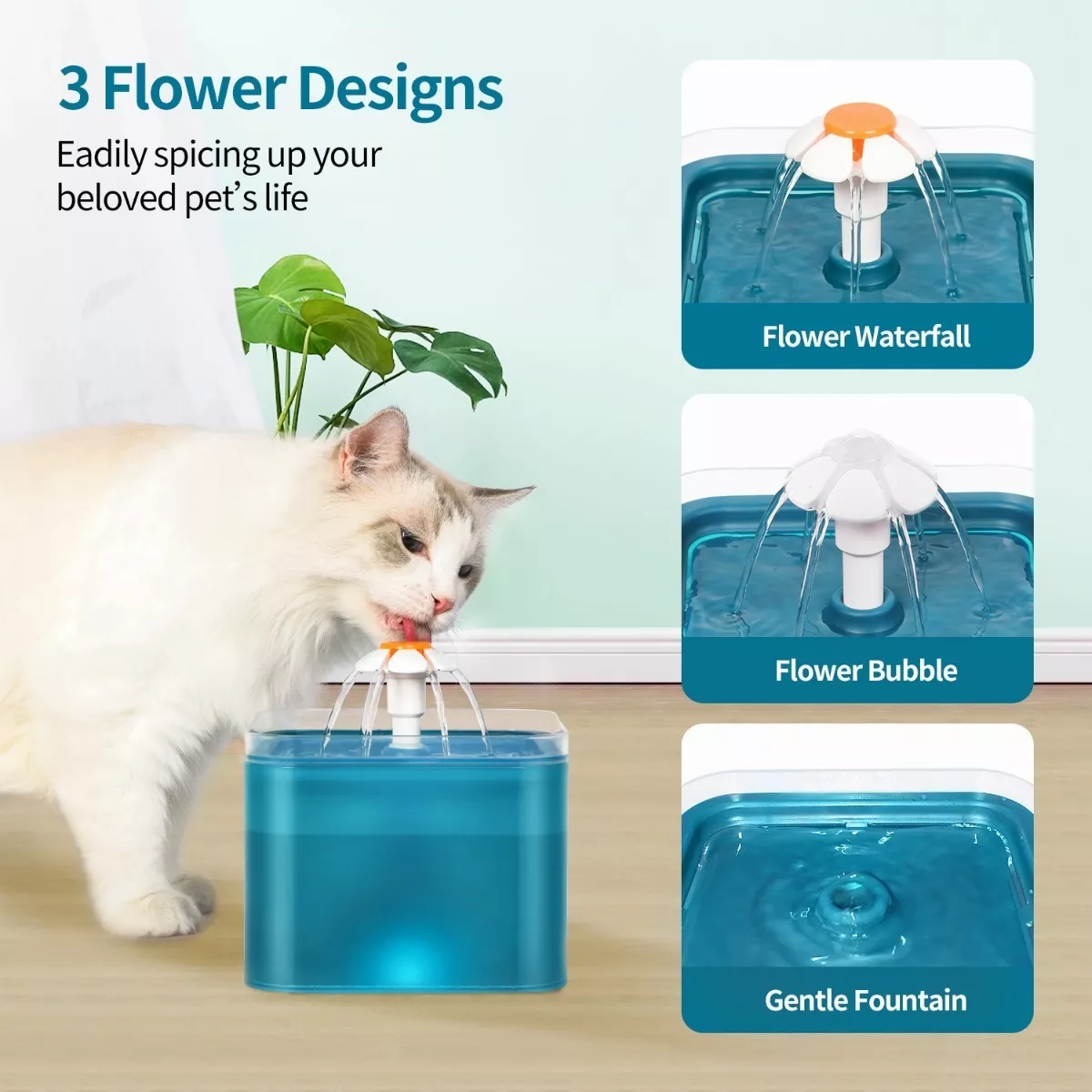 3 Flower Designs

Eadily spicing up your beloved pet's life

Flower Waterfall

Flower Bubble

Gentle Fountain