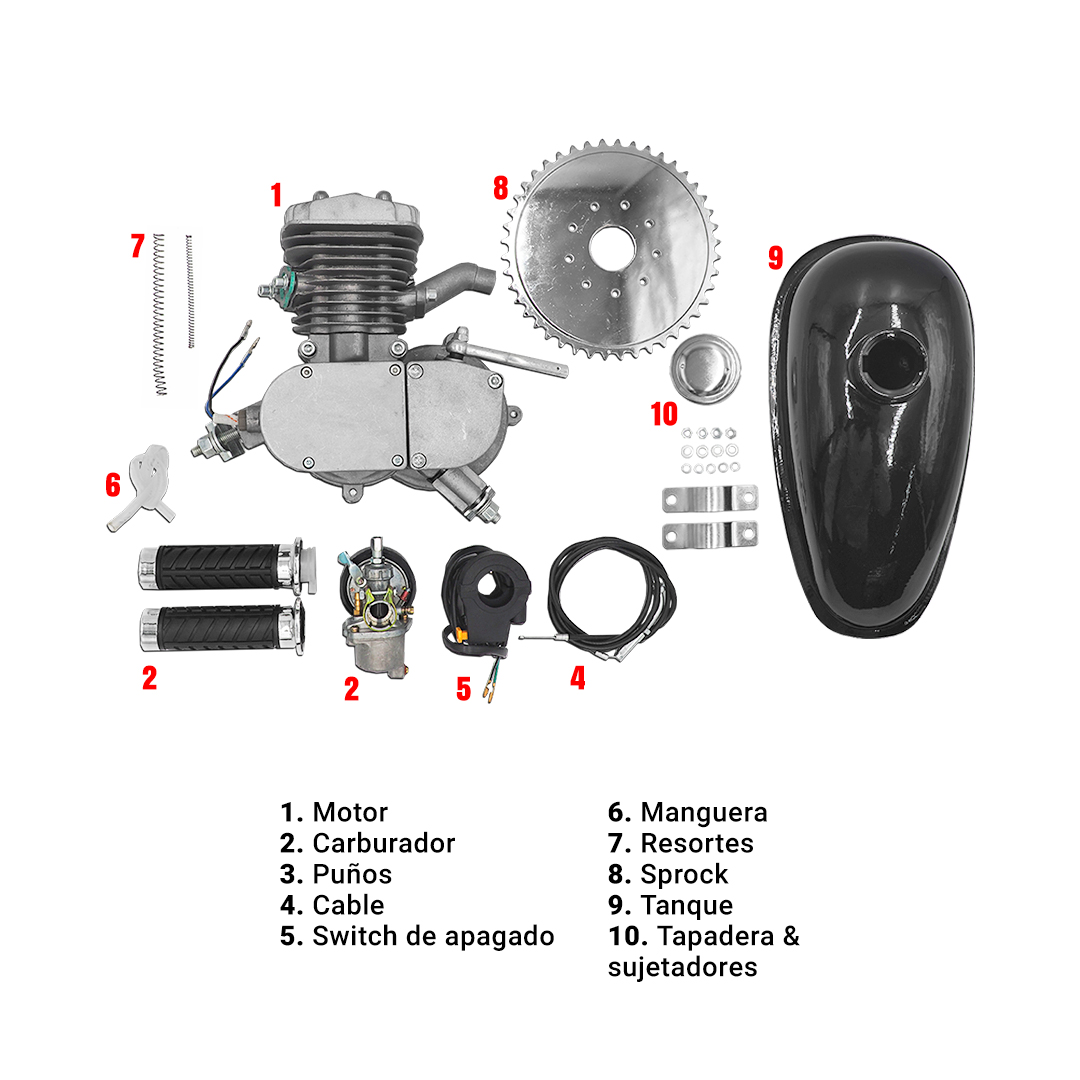 1
8
7
9
10
6
2
2
5
4

1. Motor
2. Carburador
3. Puños
4. Cable
5. Switch de apagado

6. Manguera
7. Resortes
8. Sprock
9. Tanque
10. Tapadera & sujetadores