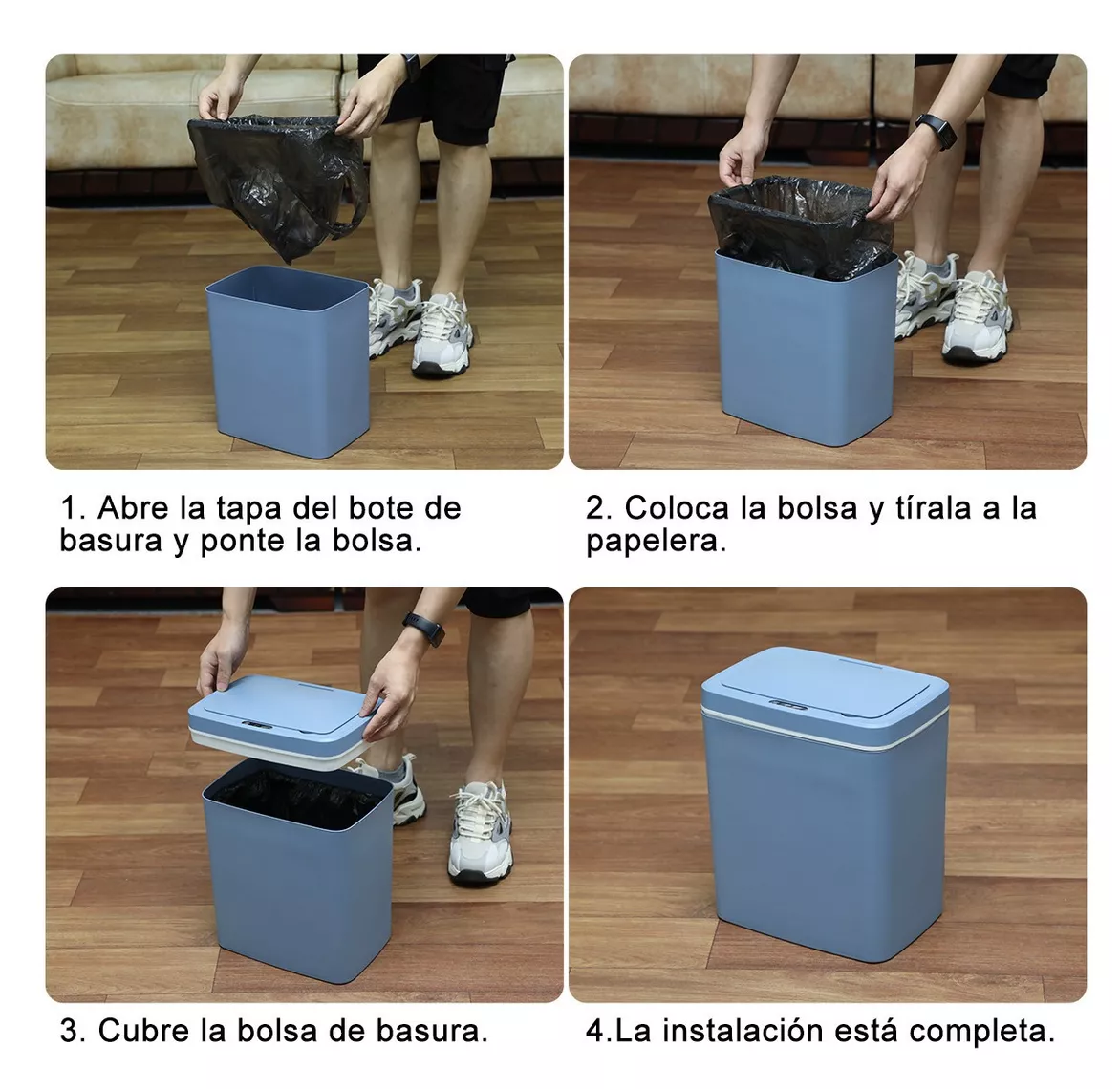 1. Abre la tapa del bote de basura y ponte la bolsa.

2. Coloca la bolsa y tírala a la papelera.

3. Cubre la bolsa de basura.

4.La instalación está completa.