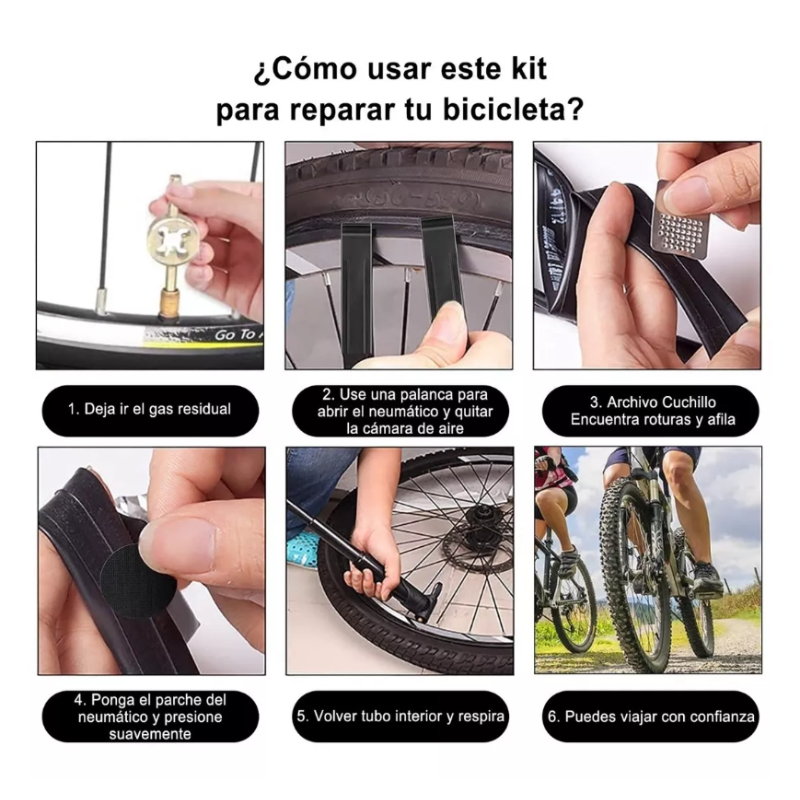 ¿Cómo usar este kit para reparar tu bicicleta?

Go To

1. Deja ir el gas residual

2. Use una palanca para abrir el neumático y quitar la cámara de aire

3. Archivo Cuchillo Encuentra roturas y afila

4. Ponga el parche del neumático y presione suavemente

5. Volver tubo interior y respira

6. Puedes viajar con confianza