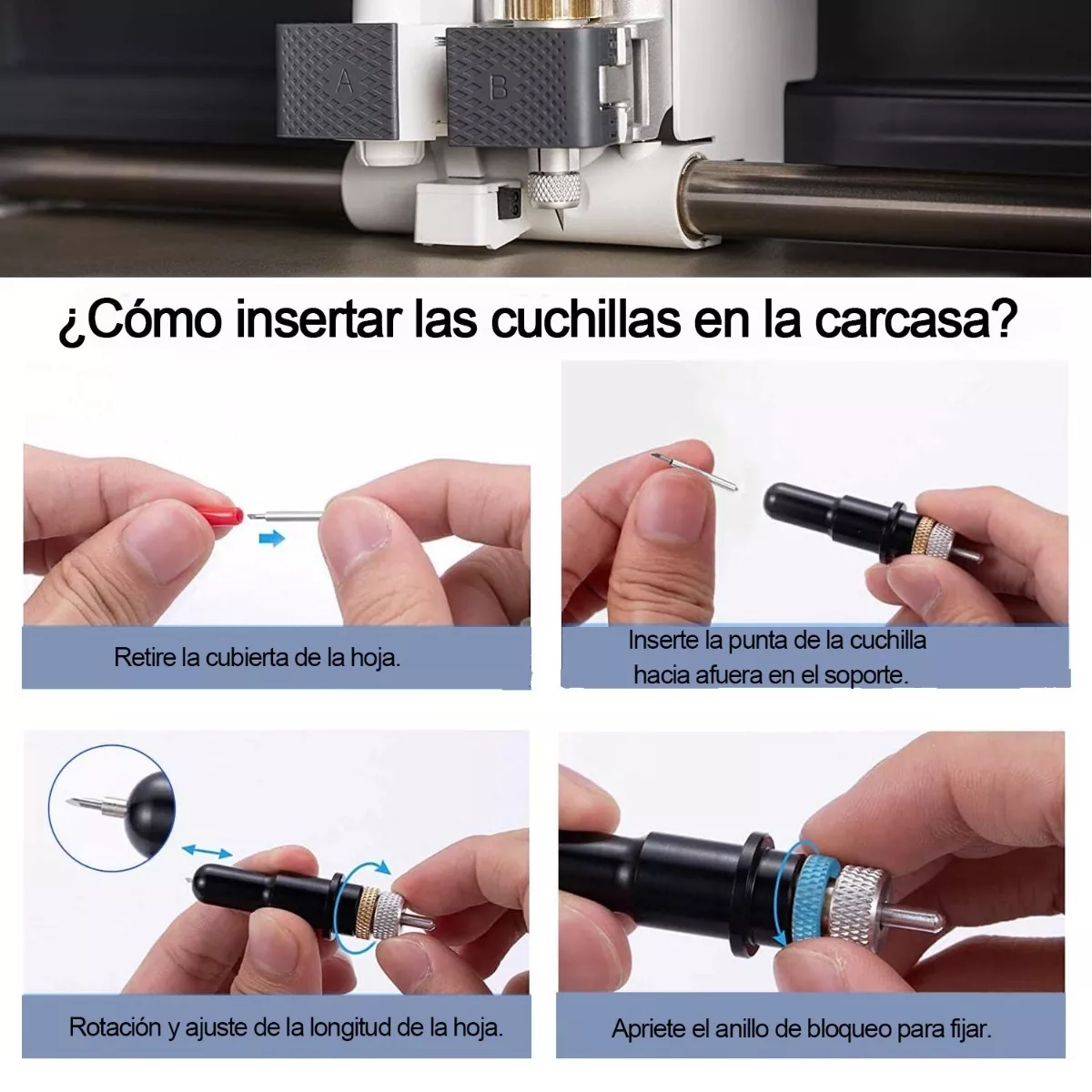 A

B

¿Cómo insertar las cuchillas en la carcasa?

Retire la cubierta de la hoja.

Inserte la punta de la cuchilla hacia afuera en el soporte.

Rotación y ajuste de la longitud de la hoja.

Apriete el anillo de bloqueo para fijar.