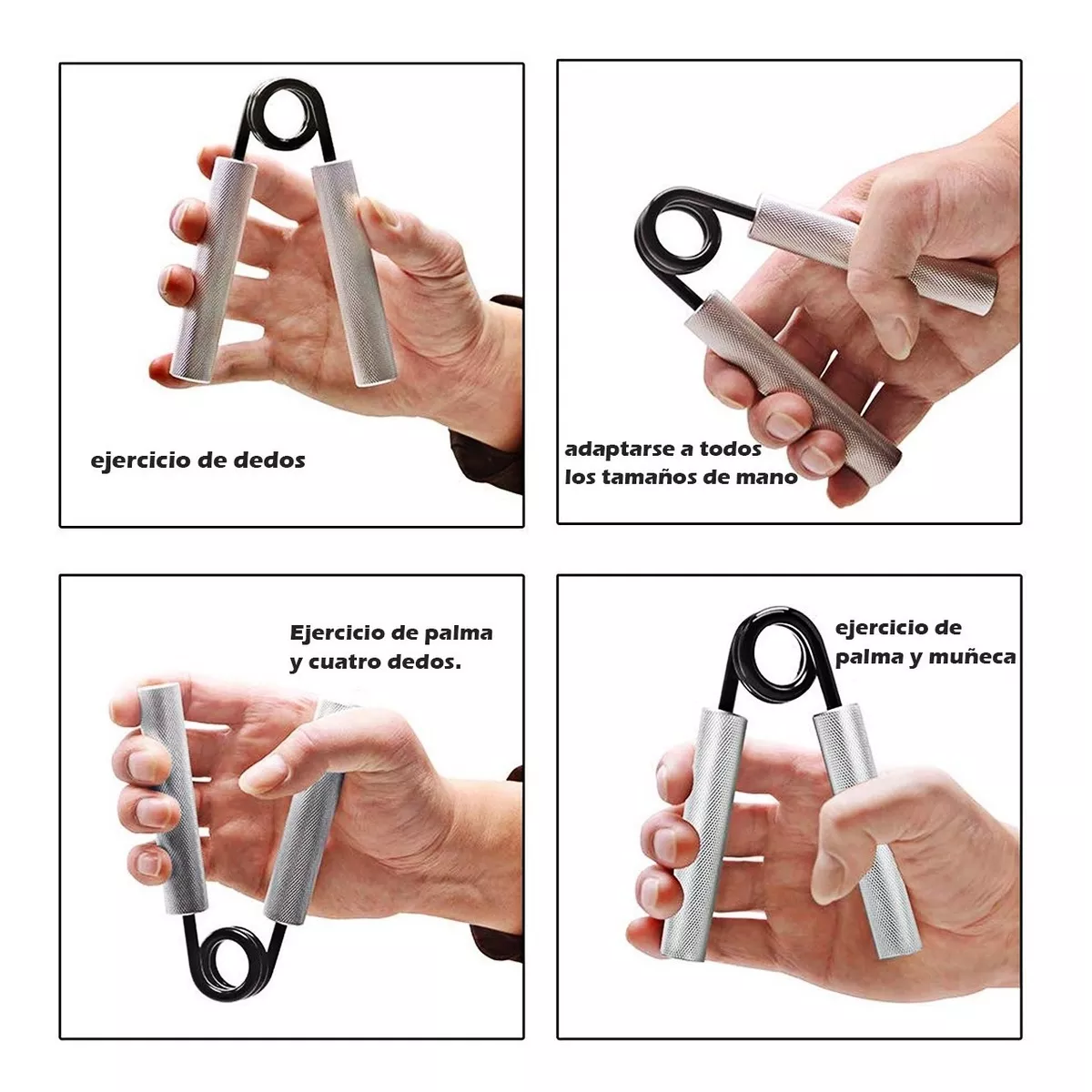 ejercicio de dedos

adaptarse a todos los tamaños de mano

Ejercicio de palma y cuatro dedos.

ejercicio de palma y muñeca