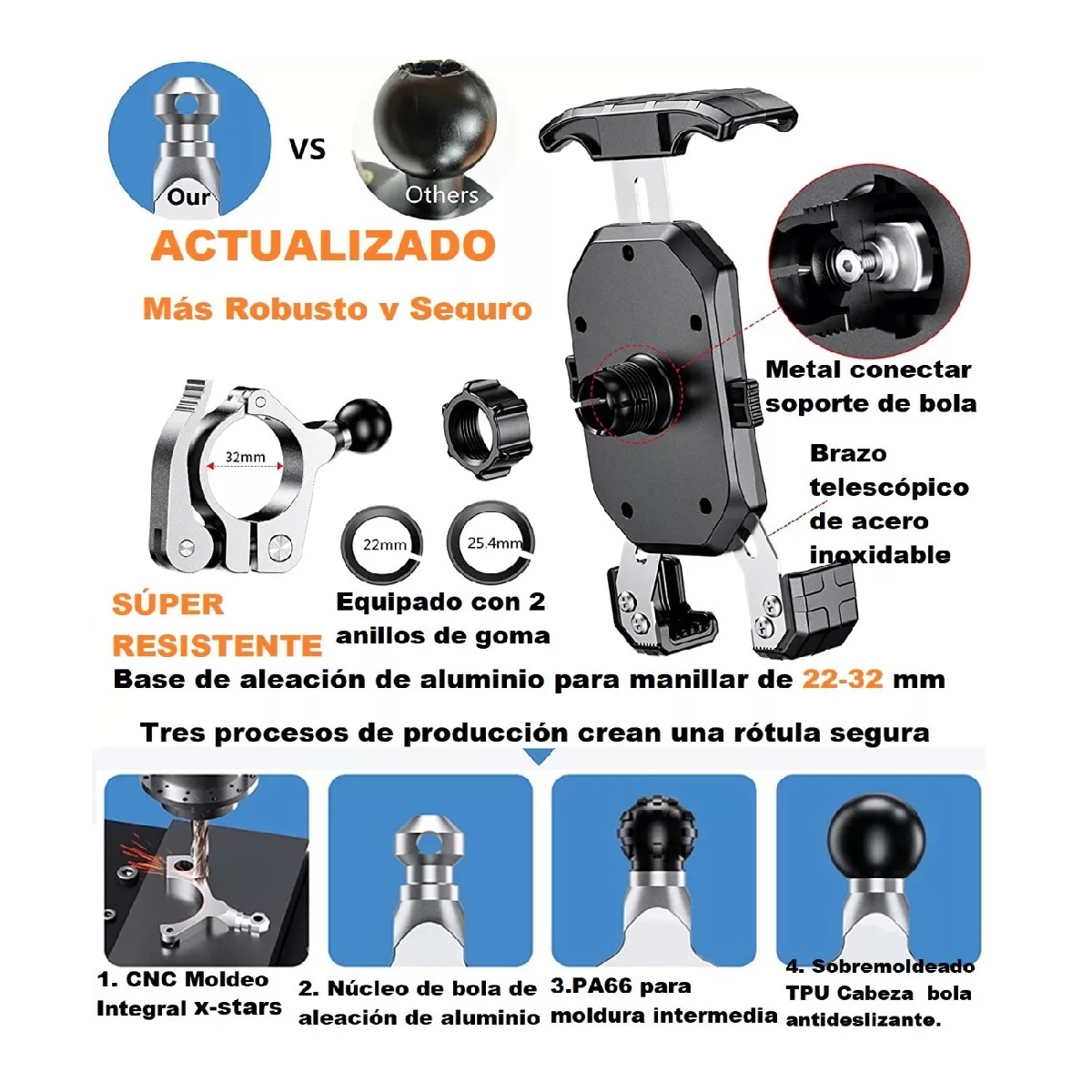 Our

VS

Others

ACTUALIZADO

Más Robusto y Seguro

Metal conectar soporte de bola

Brazo telescópico de acero inoxidable

32mm

22mm

25.4mm

SÚPER RESISTENTE

Equipado con 2 anillos de goma

Base de aleación de aluminio para manillar de 22-32 mm

Tres procesos de producción crean una rótula segura

1. CNC Moldeo Integral x-stars

2. Núcleo de bola de aleación de aluminio

3.PA66 para moldura intermedia

4. Sobremoldeado TPU Cabeza bola antideslizante.