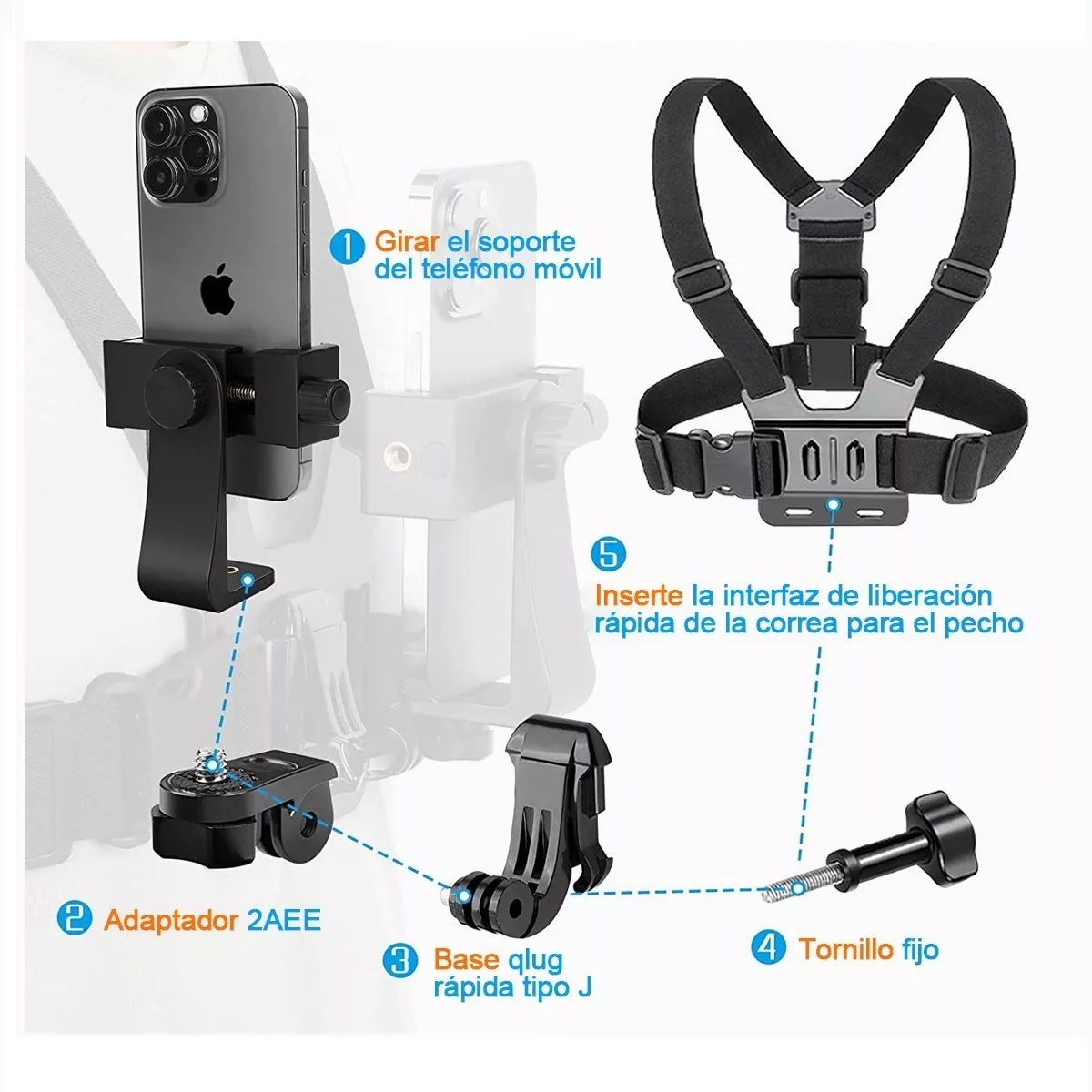 1 Girar el soporte del teléfono móvil

5 Inserte la interfaz de liberación rápida de la correa para el pecho

2 Adaptador 2AEE

3 Base qlug rápida tipo J

4 Tornillo fijo