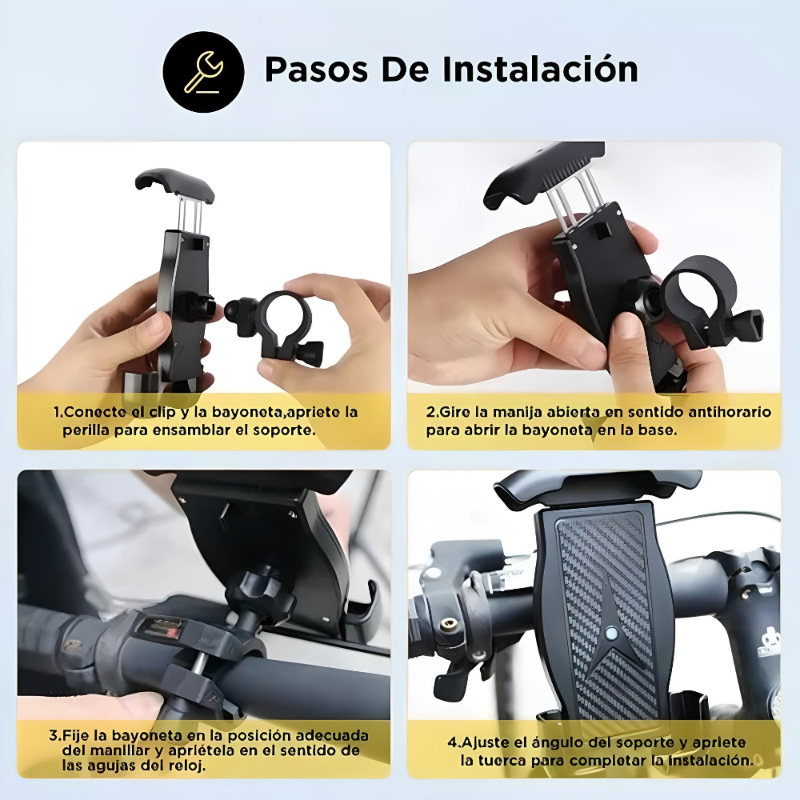 Pasos De Instalación

1.Conecte el clip y la bayoneta,apriete la perilla para ensamblar el soporte.

2.Gire la manija abierta en sentido antihorario para abrir la bayoneta en la base.

3.Fije la bayoneta en la posición adecuada del manillar y apriétela en el sentido de las agujas del reloj.

4.Ajuste el ángulo del soporte y apriete la tuerca para completar la instalación.