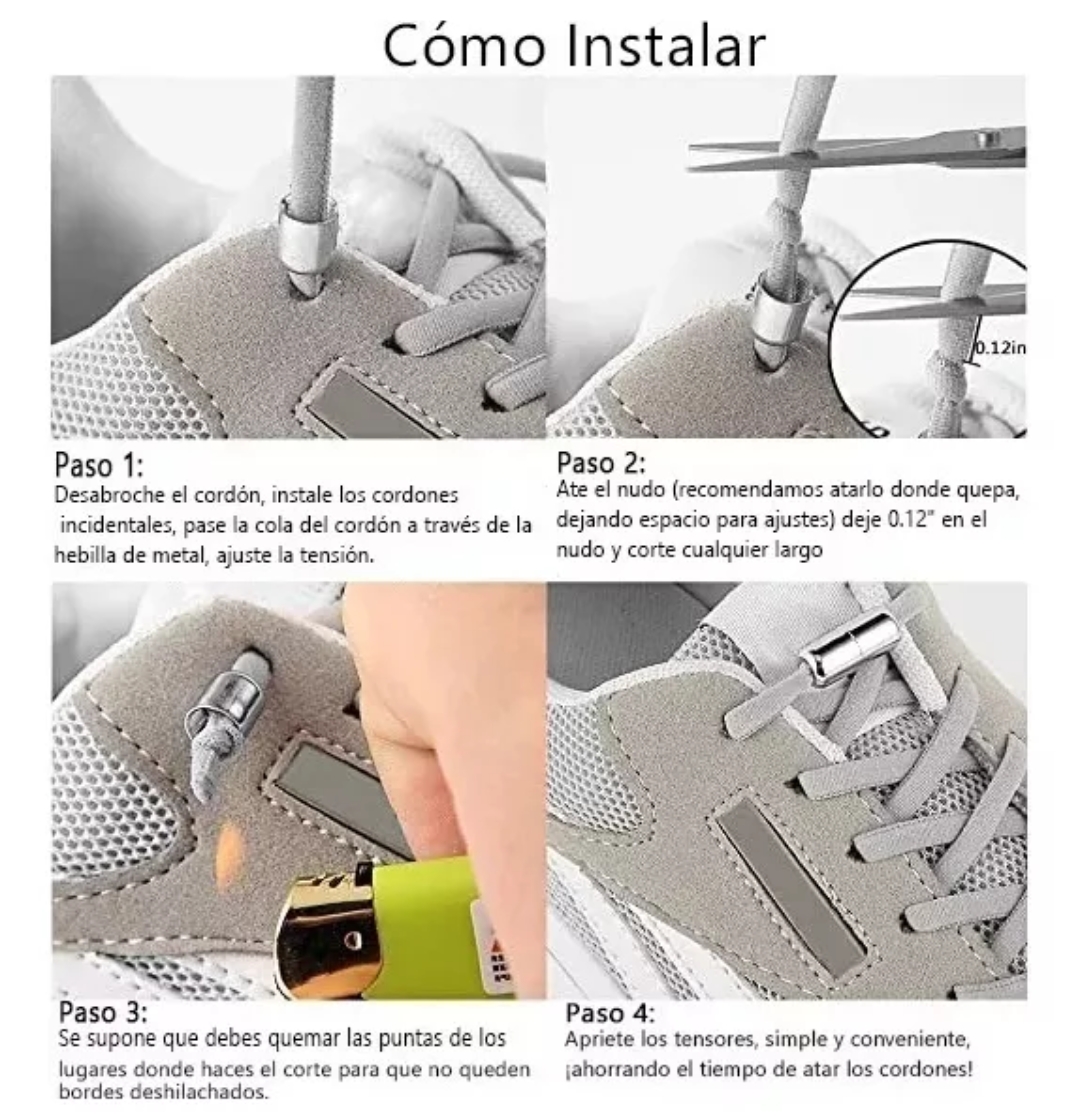 Cómo Instalar

0.12in

Paso 1:
Desabroche el cordón, instale los cordones incidentales, pase la cola del cordón a través de la hebilla de metal, ajuste la tensión.

Paso 2:
Ate el nudo (recomendamos atarlo donde quepa, dejando espacio para ajustes) deje 0.12" en el nudo y corte cualquier largo

Paso 3:
Se supone que debes quemar las puntas de los lugares donde haces el corte para que no queden bordes deshilachados.

Paso 4:
Apriete los tensores, simple y conveniente, ¡ahorrando el tiempo de atar los cordones!