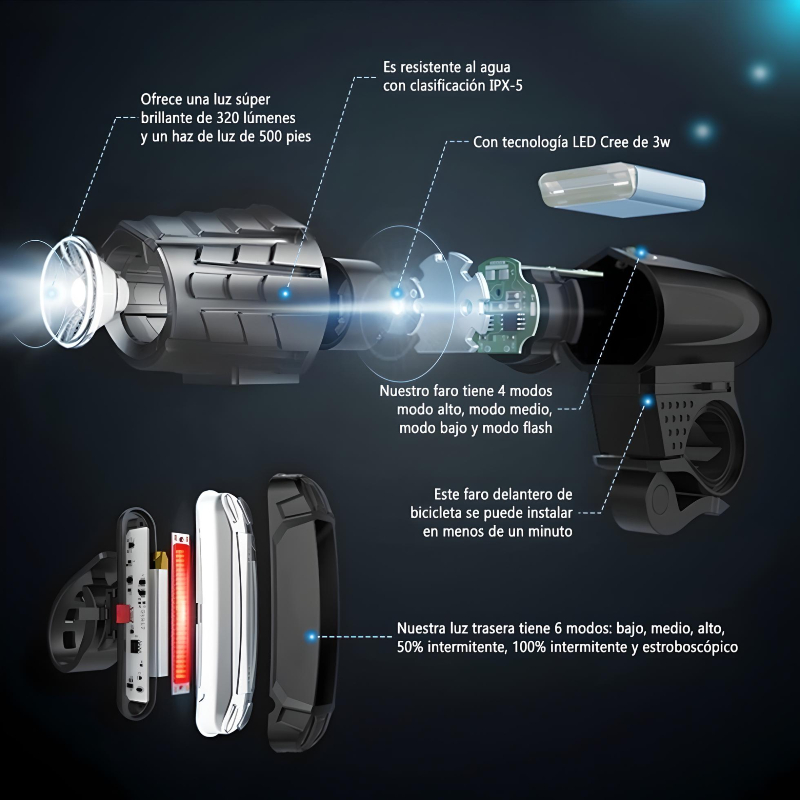 Ofrece una luz súper brillante de 320 lúmenes y un haz de luz de 500 pies

Es resistente al agua con clasificación IPX-5

Con tecnología LED Cree de 3w

Nuestro faro tiene 4 modos modo alto, modo medio, modo bajo y modo flash

Este faro delantero de bicicleta se puede instalar en menos de un minuto

Nuestra luz trasera tiene 6 modos: bajo, medio, alto, 50% intermitente, 100% intermitente y estroboscópico