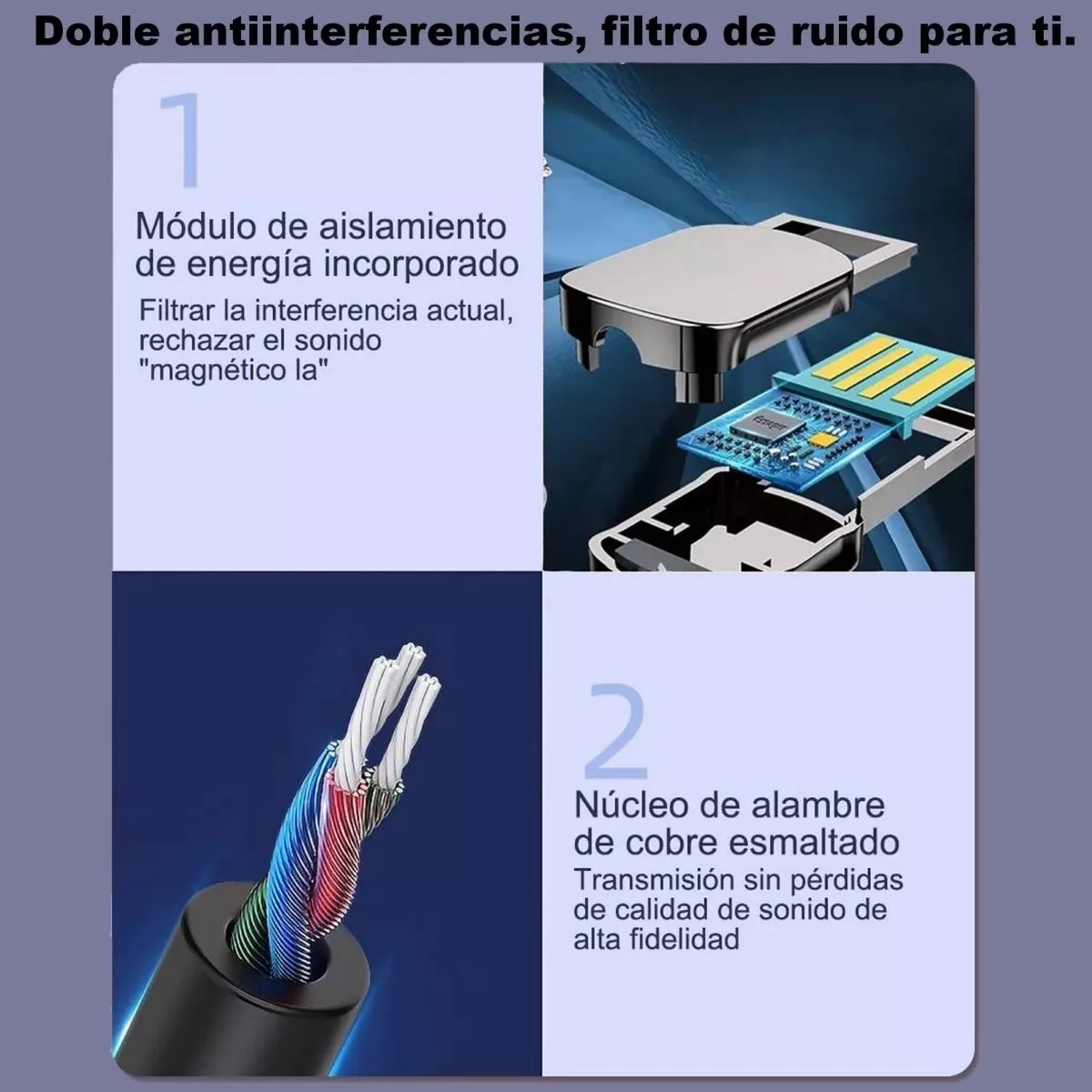 Doble antiinterferencias, filtro de ruido para ti.

1

Módulo de aislamiento de energía incorporado

Filtrar la interferencia actual, rechazar el sonido "magnético la"

2

Núcleo de alambre de cobre esmaltado

Transmisión sin pérdidas de calidad de sonido de alta fidelidad