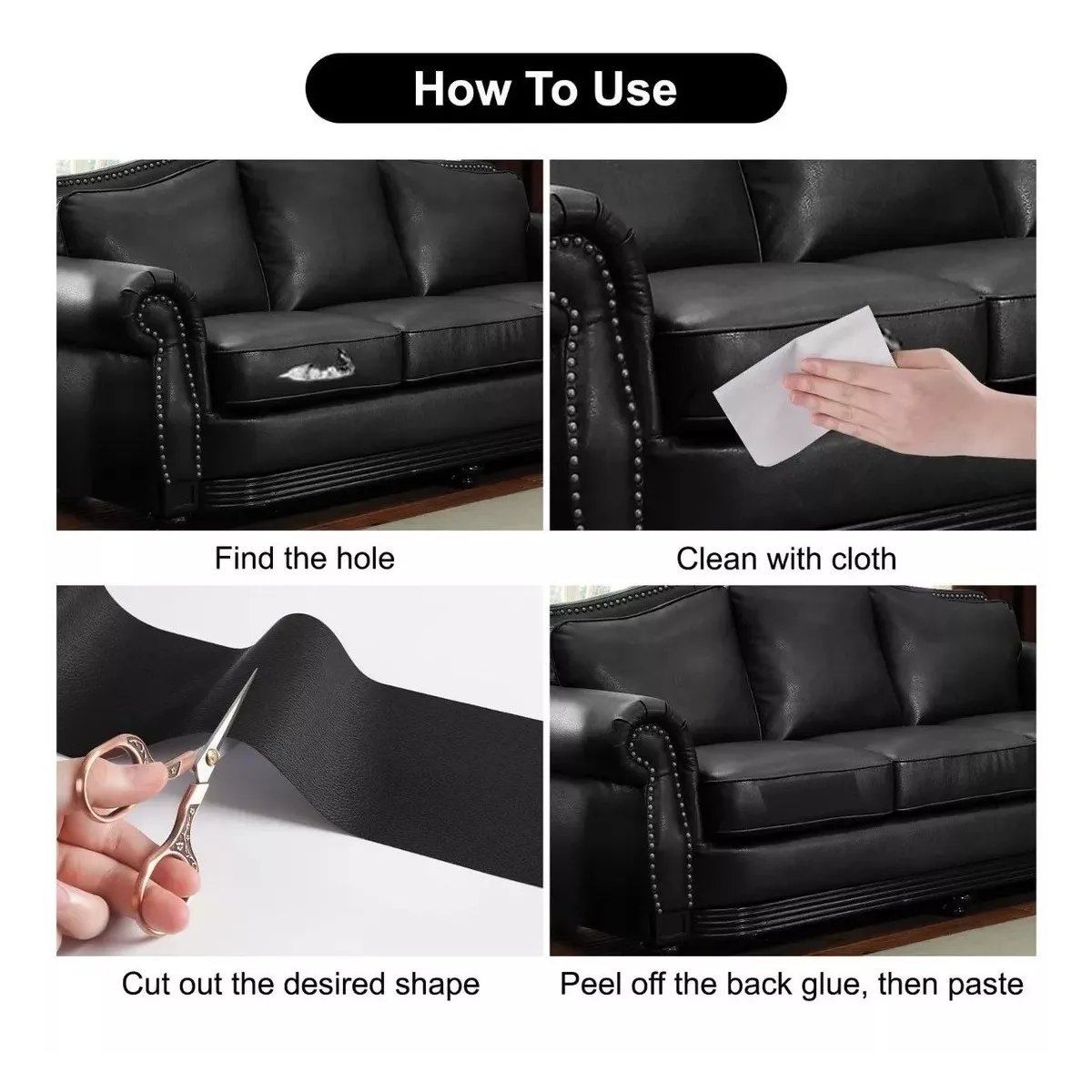 How To Use

Find the hole

Clean with cloth

Cut out the desired shape

Peel off the back glue, then paste