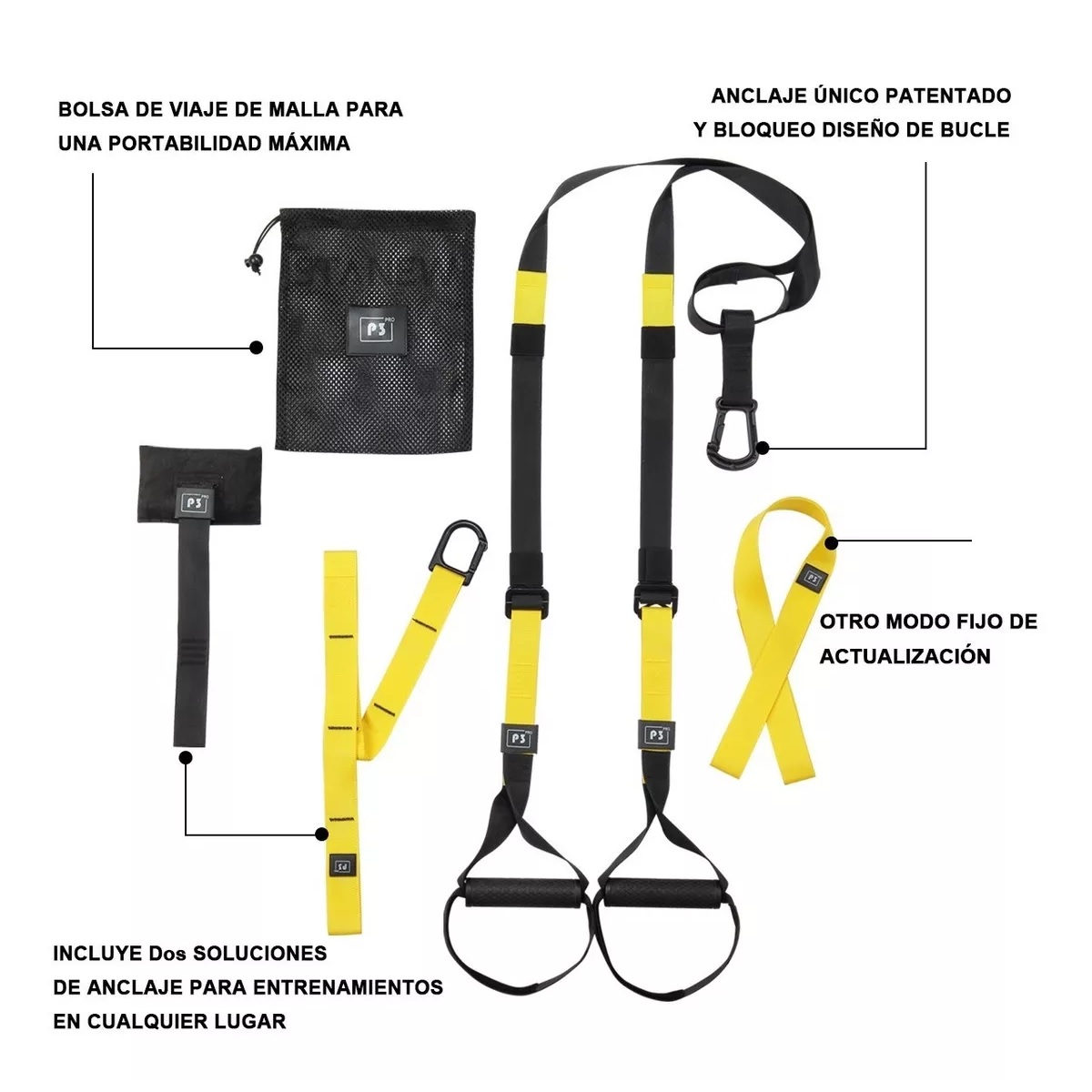 BOLSA DE VIAJE DE MALLA PARA UNA PORTABILIDAD MÁXIMA

ANCLAJE ÚNICO PATENTADO Y BLOQUEO DISEÑO DE BUCLE

P3 PRO

P3 PRO

P3 PRO

P3 PRO

P3

P3

OTRO MODO FIJO DE ACTUALIZACIÓN

INCLUYE Dos SOLUCIONES DE ANCLAJE PARA ENTRENAMIENTOS EN CUALQUIER LUGAR