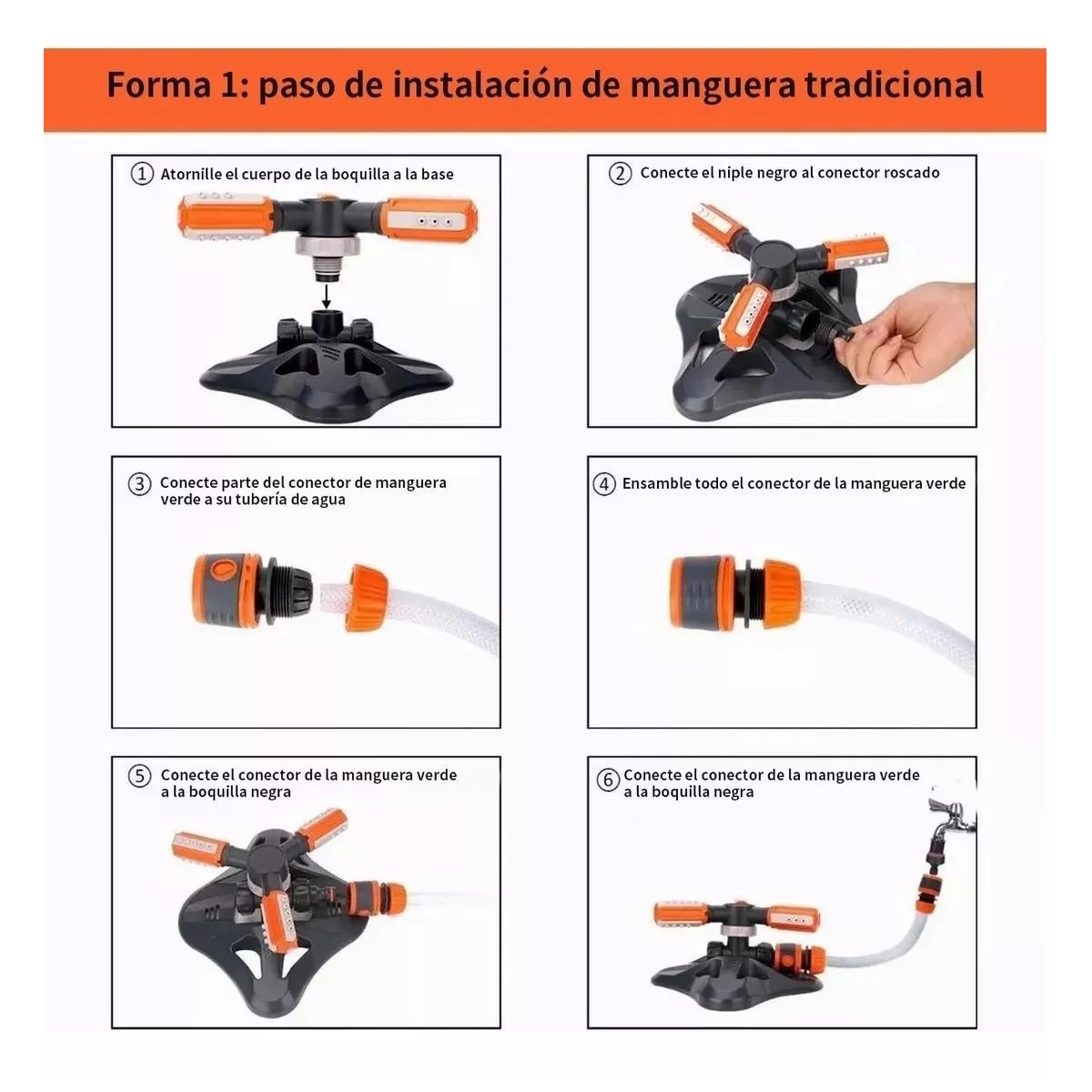 Forma 1: paso de instalación de manguera tradicional

① Atornille el cuerpo de la boquilla a la base

② Conecte el niple negro al conector roscado

③ Conecte parte del conector de manguera verde a su tubería de agua

④ Ensamble todo el conector de la manguera verde

⑤ Conecte el conector de la manguera verde a la boquilla negra

⑥ Conecte el conector de la manguera verde a la boquilla negra