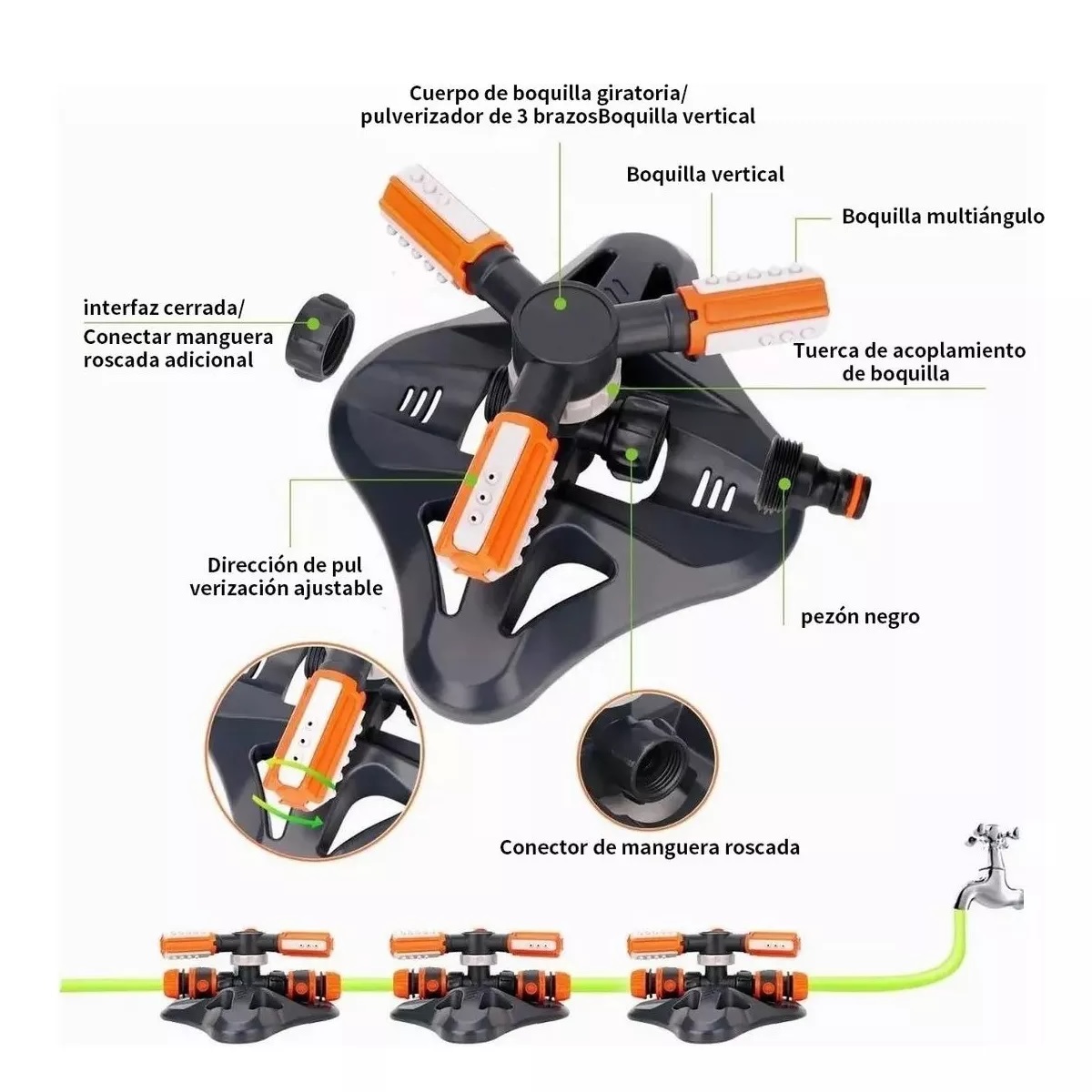 Cuerpo de boquilla giratoria/
pulverizador de 3 brazosBoquilla vertical

Boquilla vertical

Boquilla multiángulo

interfaz cerrada/
Conectar manguera roscada adicional

Tuerca de acoplamiento de boquilla

Dirección de pul verización ajustable

pezón negro

Conector de manguera roscada