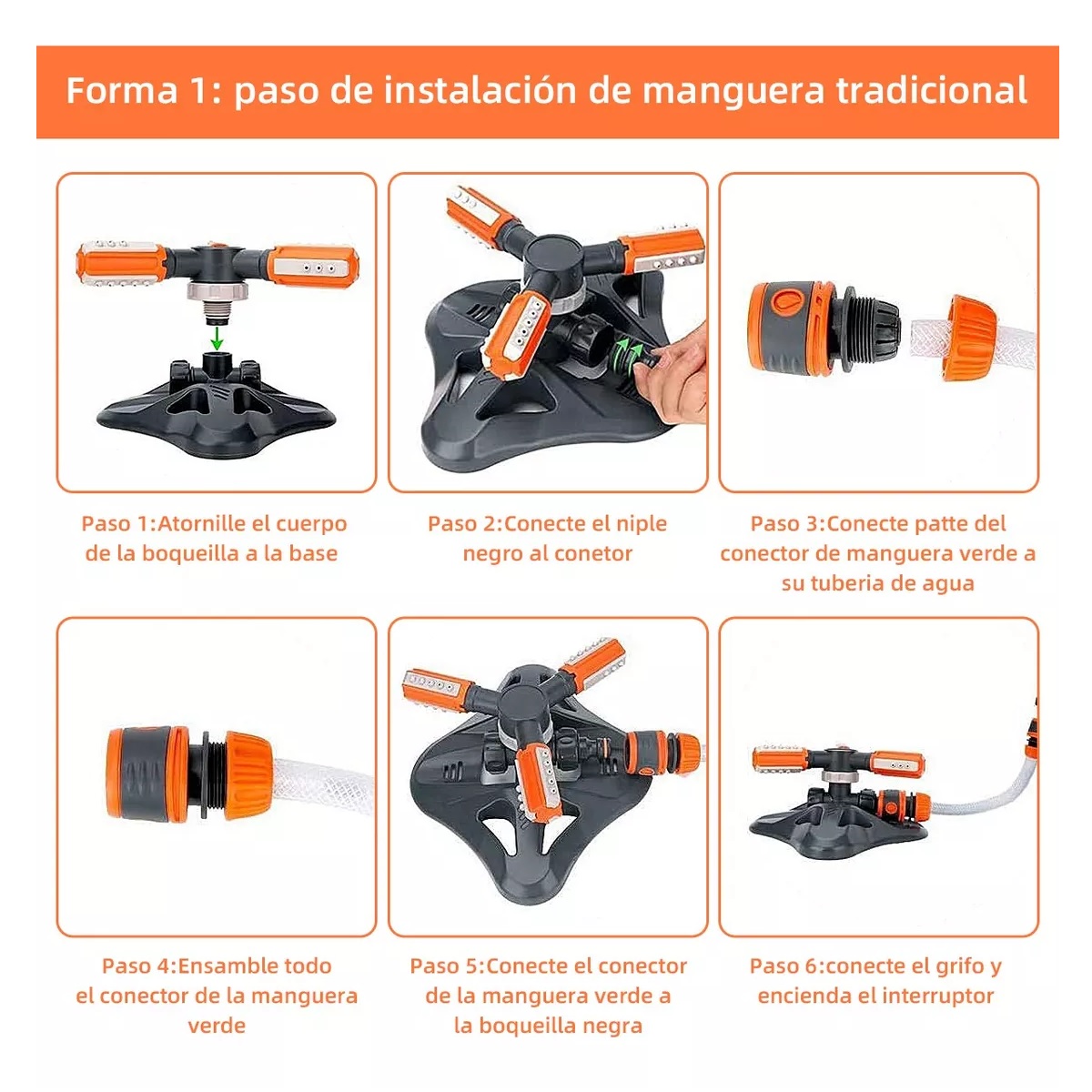 Forma 1: paso de instalación de manguera tradicional

Paso 1:Atornille el cuerpo de la boqueilla a la base

Paso 2:Conecte el niple negro al conetor

Paso 3:Conecte patte del conector de manguera verde a su tuberia de agua

Paso 4:Ensamble todo el conector de la manguera verde

Paso 5:Conecte el conector de la manguera verde a la boqueilla negra

Paso 6:conecte el grifo y encienda el interruptor