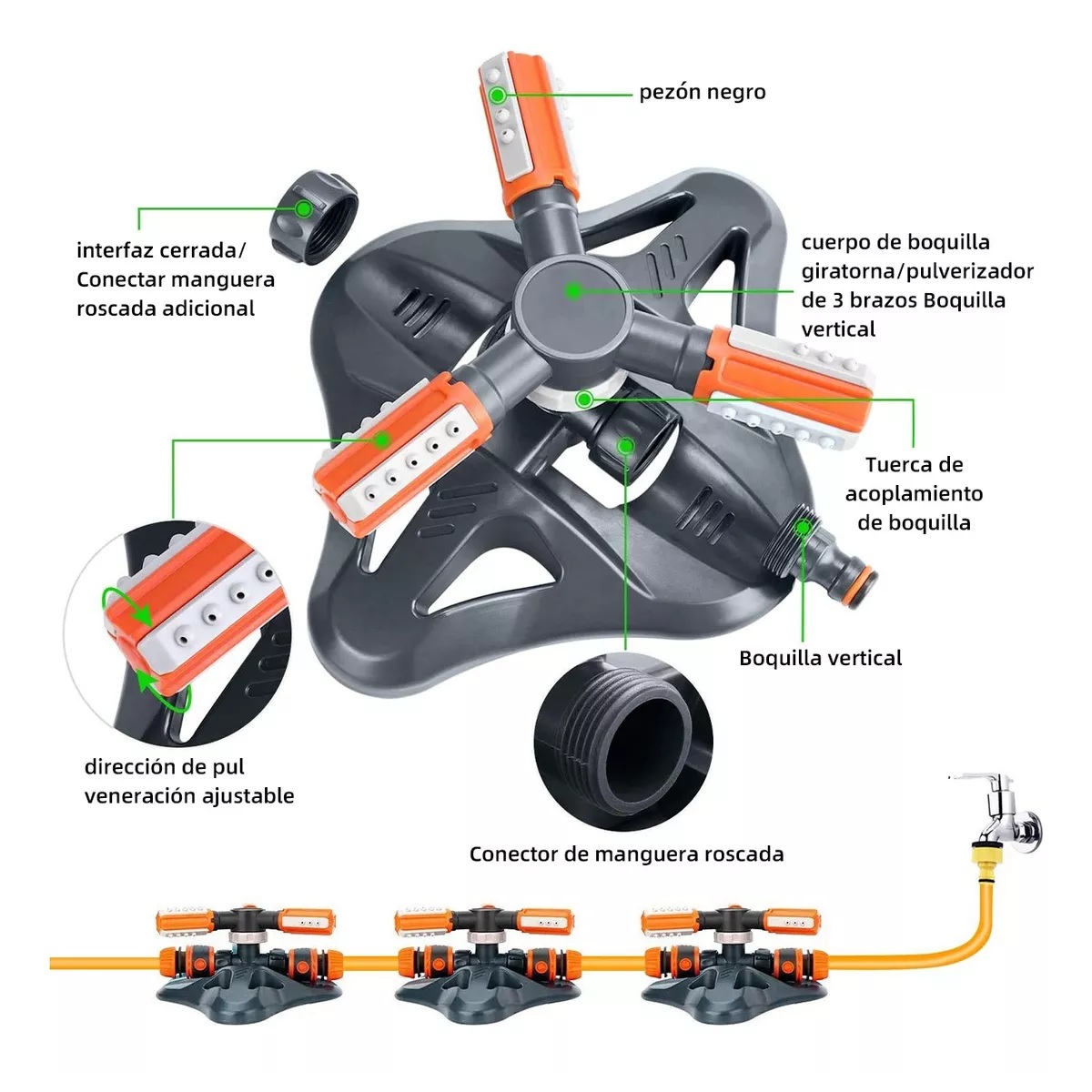 pezón negro

interfaz cerrada/ Conectar manguera roscada adicional

cuerpo de boquilla giratorna/pulverizador de 3 brazos Boquilla vertical

Tuerca de acoplamiento de boquilla

Boquilla vertical

dirección de pul veneración ajustable

Conector de manguera roscada