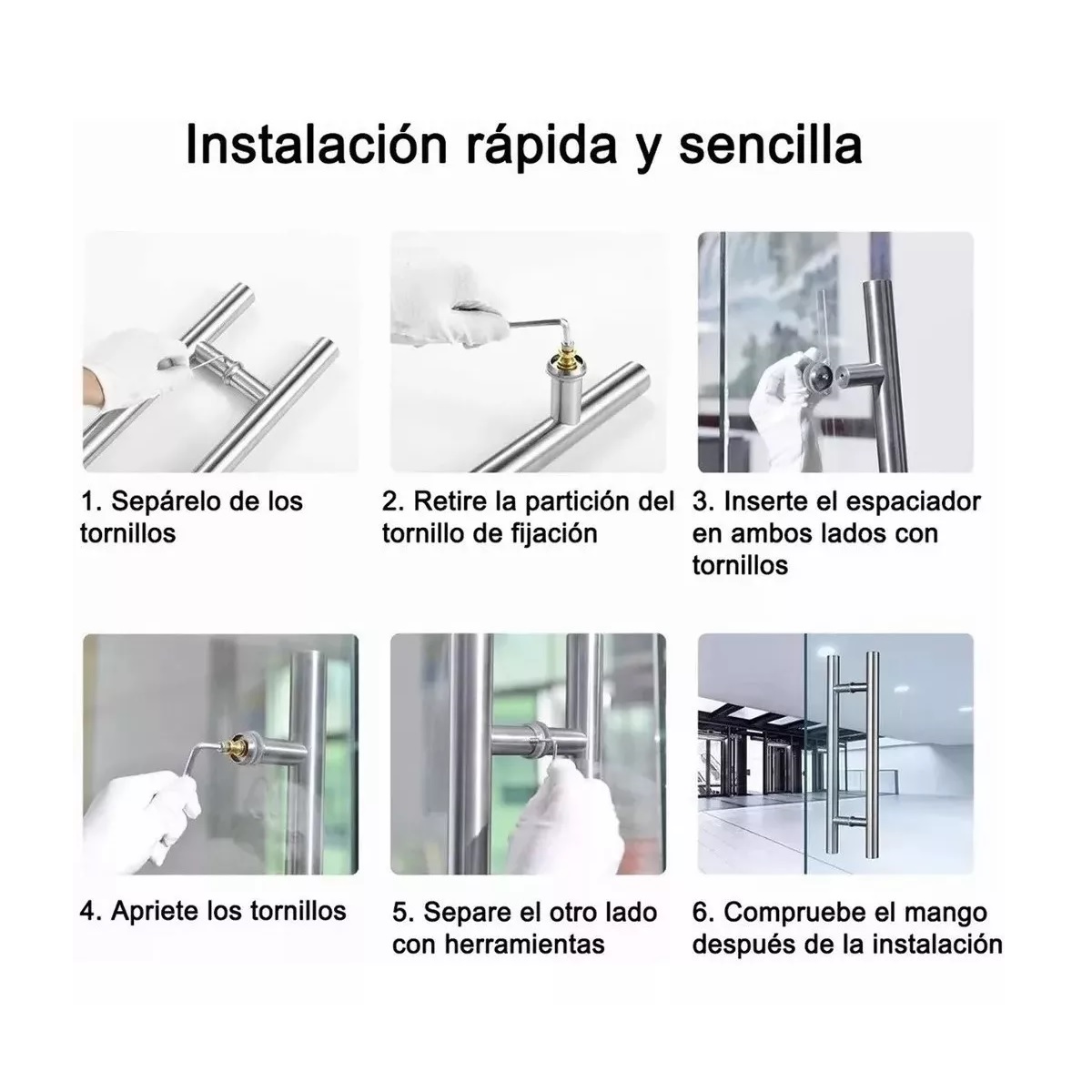 Instalación rápida y sencilla

1. Sepárelo de los tornillos

2. Retire la partición del tornillo de fijación

3. Inserte el espaciador en ambos lados con tornillos

4. Apriete los tornillos

5. Separe el otro lado con herramientas

6. Compruebe el mango después de la instalación