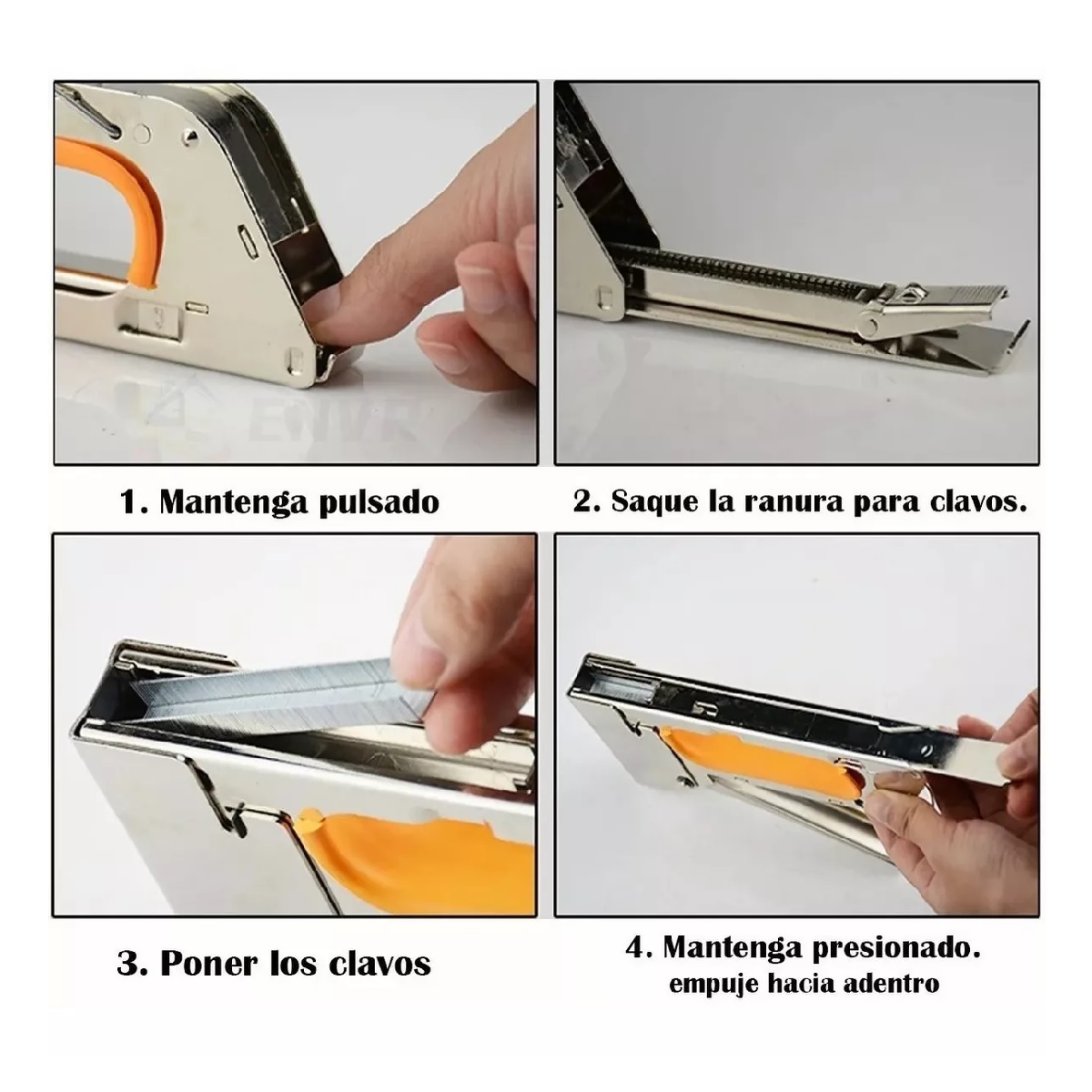 1. Mantenga pulsado

2. Saque la ranura para clavos.

3. Poner los clavos

4. Mantenga presionado.
empuje hacia adentro