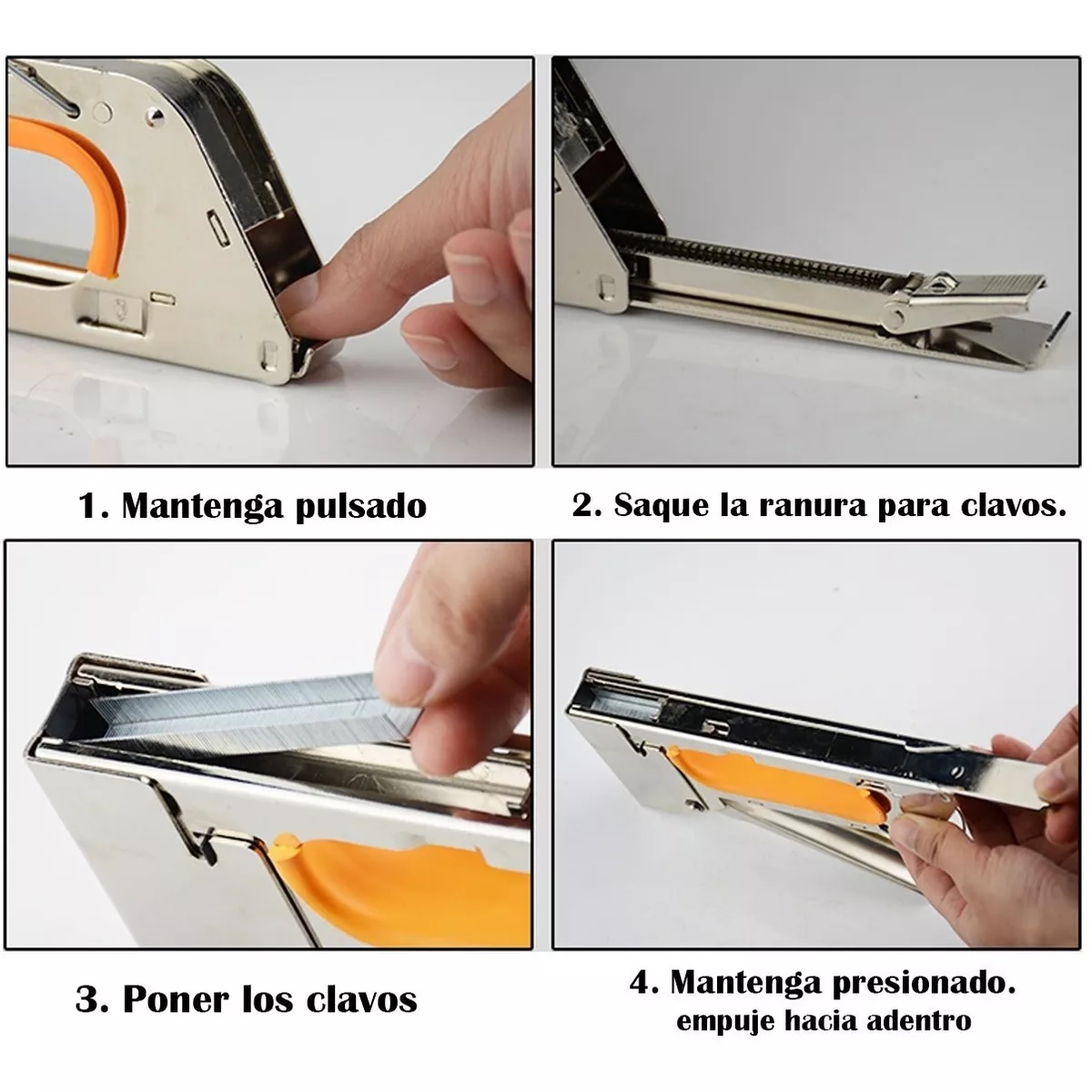 1. Mantenga pulsado

2. Saque la ranura para clavos.

3. Poner los clavos

4. Mantenga presionado.
empuje hacia adentro