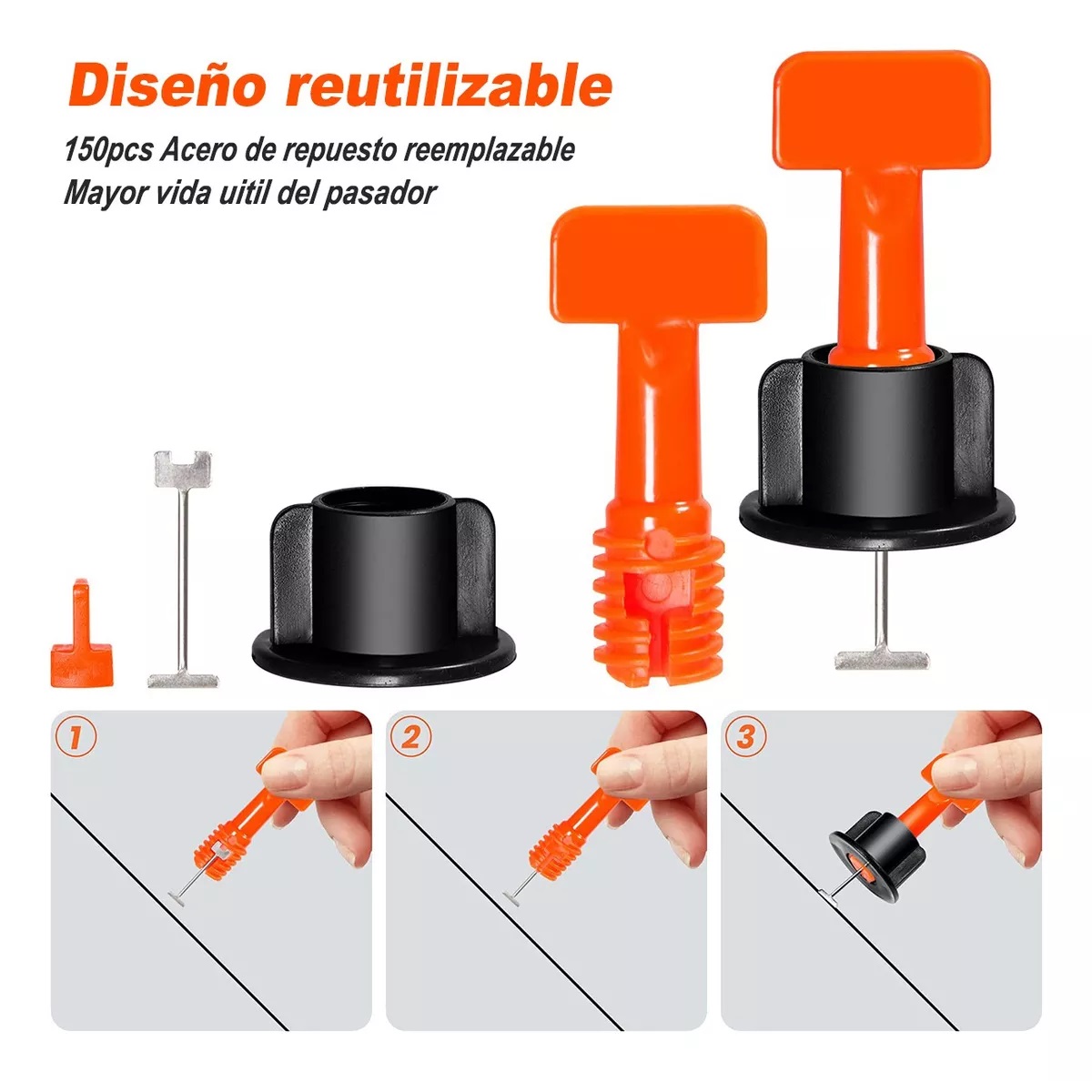 Diseño reutilizable

150pcs Acero de repuesto reemplazable
Mayor vida uitil del pasador

1

2

3