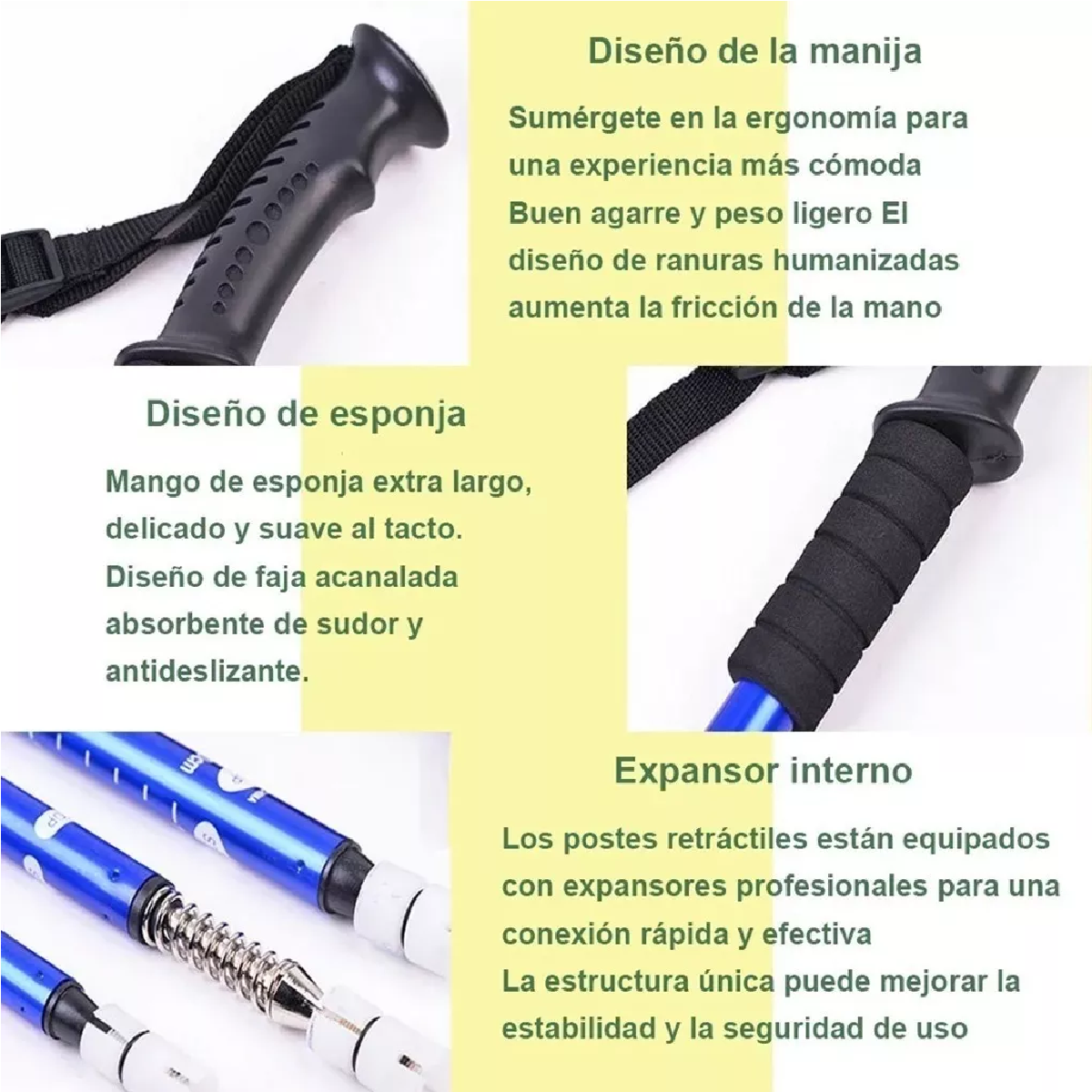 Diseño de la manija

Sumérgete en la ergonomía para una experiencia más cómoda Buen agarre y peso ligero El diseño de ranuras humanizadas aumenta la fricción de la mano

Diseño de esponja

Mango de esponja extra largo, delicado y suave al tacto. Diseño de faja acanalada absorbente de sudor y antideslizante.

Expansor interno

Los postes retráctiles están equipados con expansores profesionales para una conexión rápida y efectiva
La estructura única puede mejorar la estabilidad y la seguridad de uso