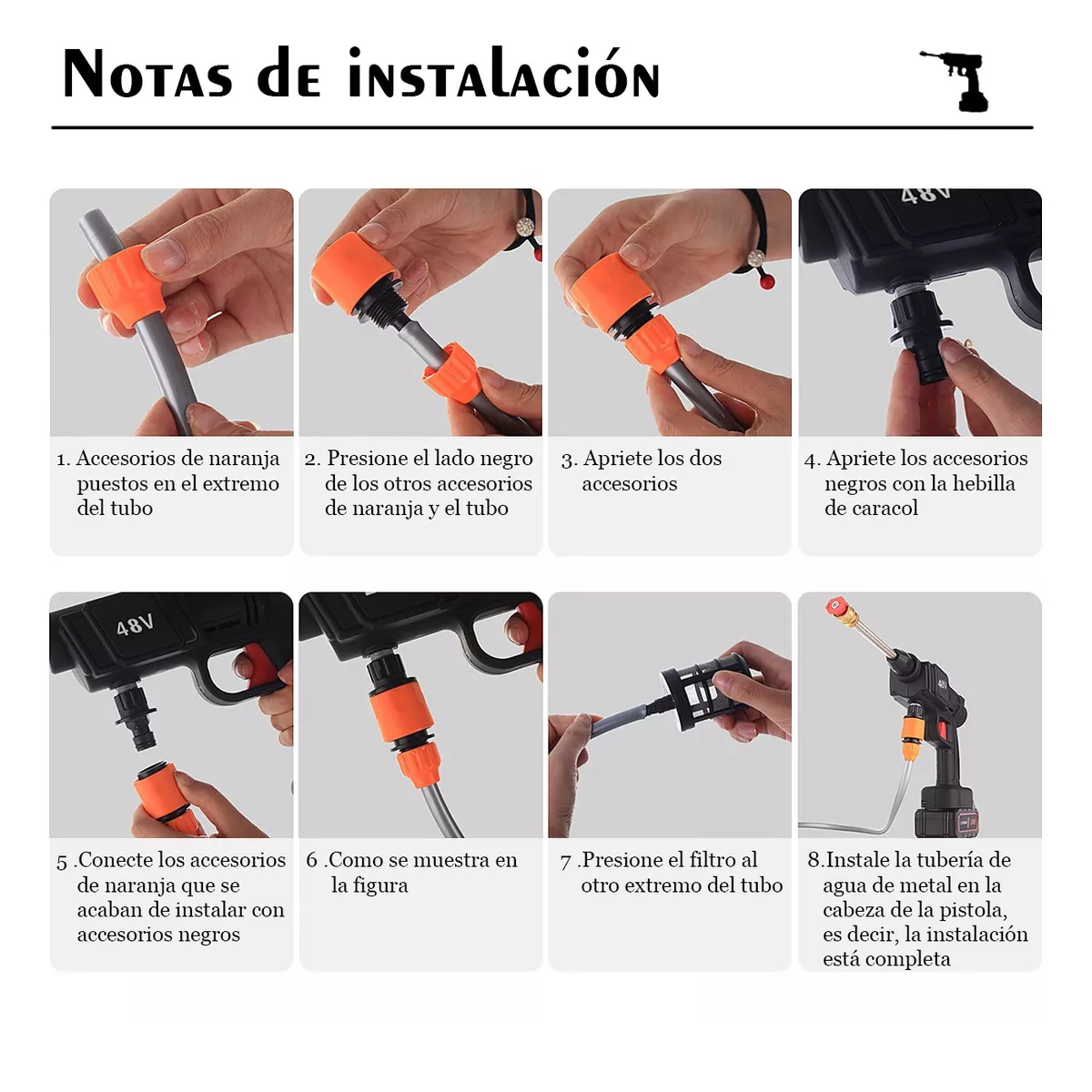 Notas de instalación

48V

1. Accesorios de naranja puestos en el extremo del tubo

2. Presione el lado negro de los otros accesorios de naranja y el tubo

3. Apriete los dos accesorios

4. Apriete los accesorios negros con la hebilla de caracol

48V

5 .Conecte los accesorios de naranja que se acaban de instalar con accesorios negros

6 .Como se muestra en la figura

7 .Presione el filtro al otro extremo del tubo

8.Instale la tubería de agua de metal en la cabeza de la pistola, es decir, la instalación está completa