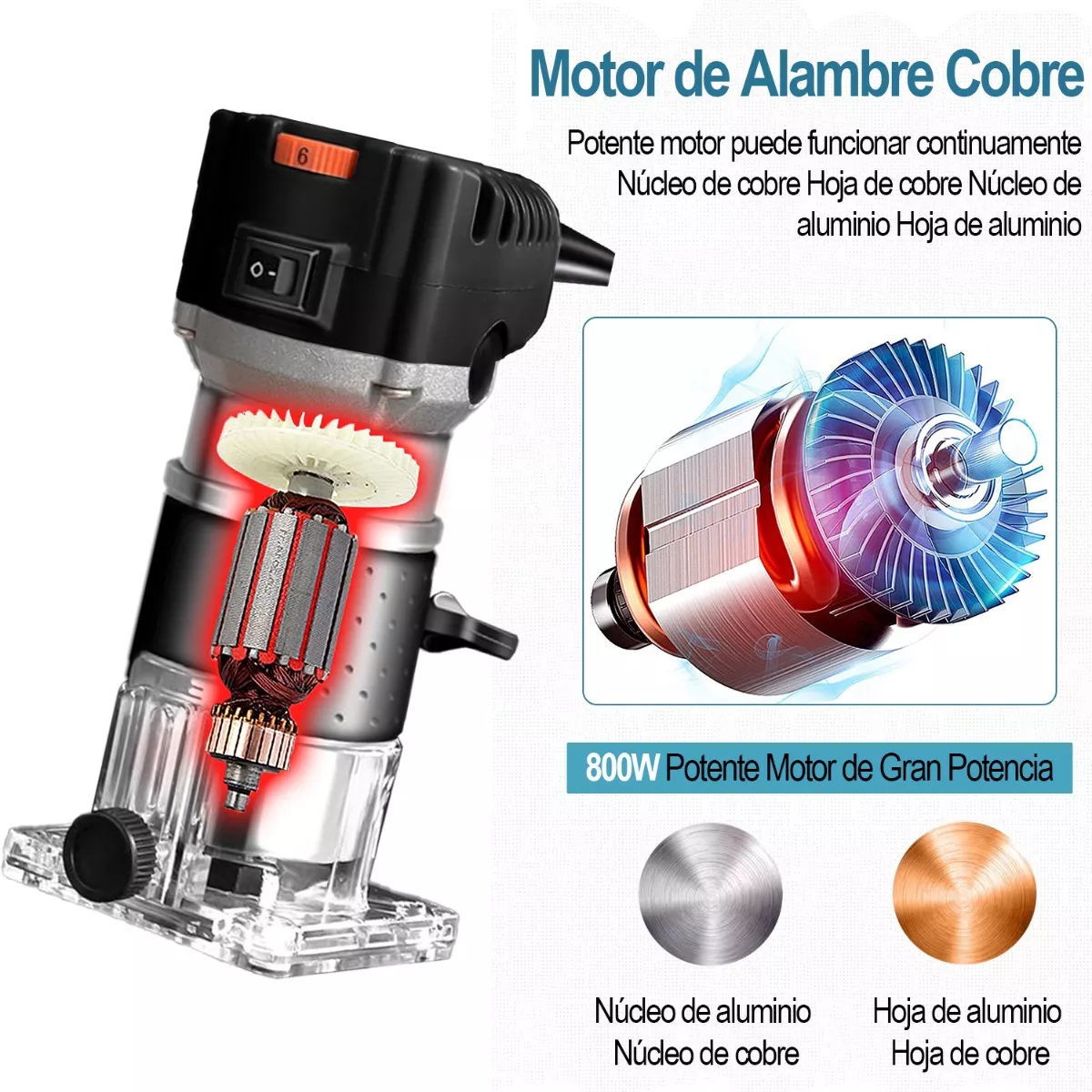 Motor de Alambre Cobre

Potente motor puede funcionar continuamente Núcleo de cobre Hoja de cobre Núcleo de aluminio Hoja de aluminio

6

800W Potente Motor de Gran Potencia

Núcleo de aluminio
Núcleo de cobre

Hoja de aluminio
Hoja de cobre