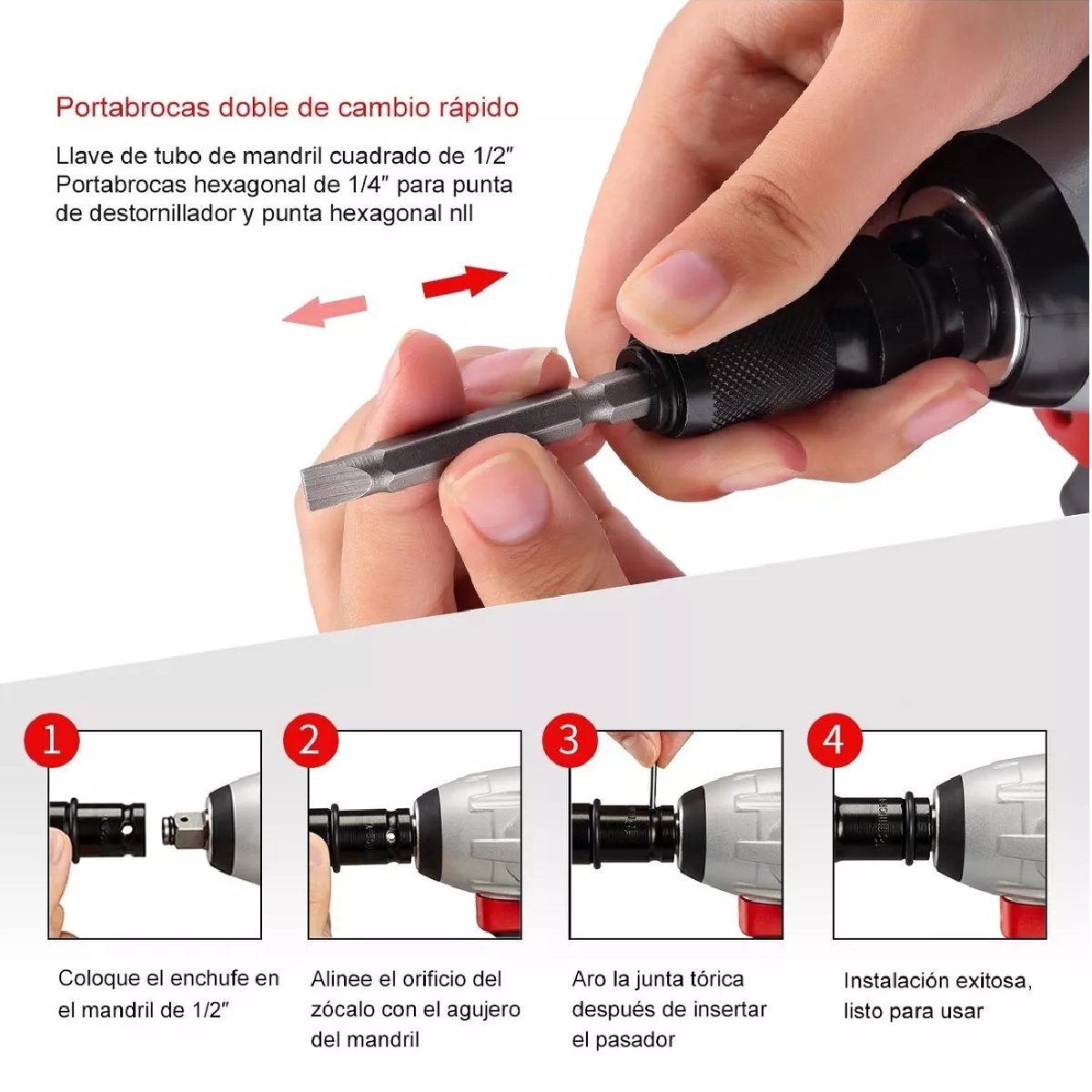 Portabrocas doble de cambio rápido

Llave de tubo de mandril cuadrado de 1/2″ Portabrocas hexagonal de 1/4″ para punta de destornillador y punta hexagonal nll

1

Coloque el enchufe en el mandril de 1/2″

2

Alinee el orificio del zócalo con el agujero del mandril

3

Aro la junta tórica después de insertar el pasador

4

Instalación exitosa, listo para usar