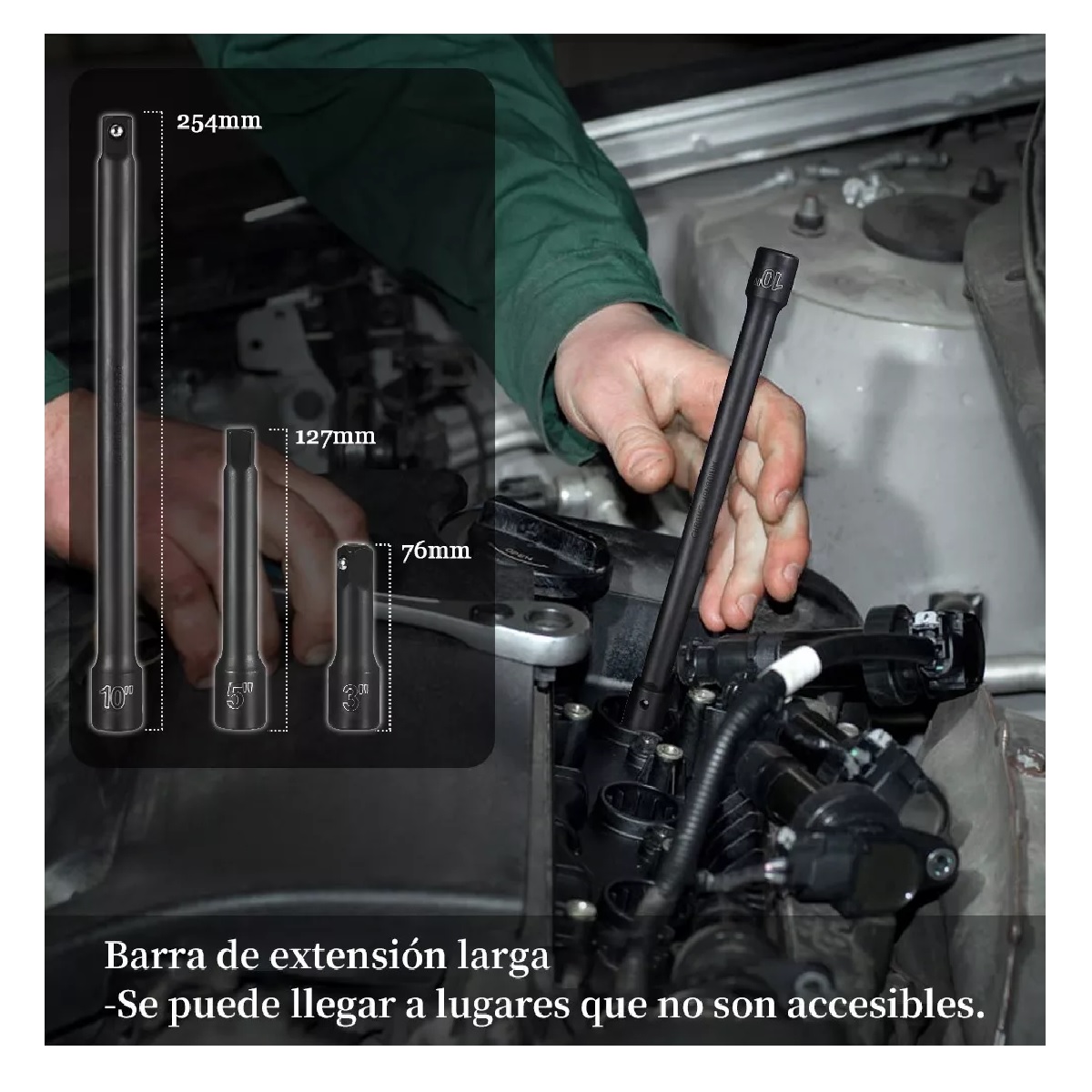 254mm

127mm

76mm

10"

5"

3"

10"

Barra de extensión larga
-Se puede llegar a lugares que no son accesibles.