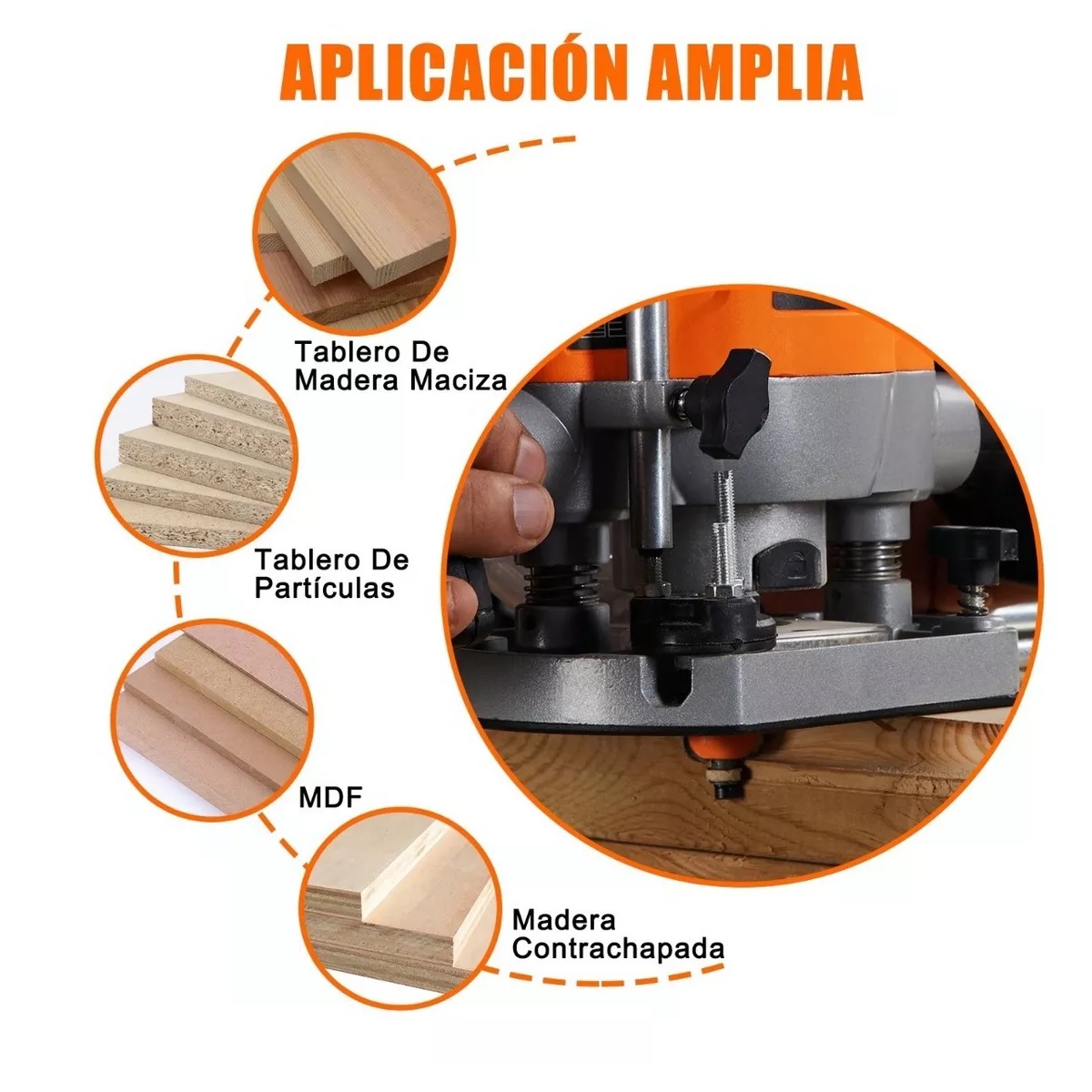 APLICACIÓN AMPLIA

Tablero De Madera Maciza

Tablero De Partículas

MDF

Madera Contrachapada