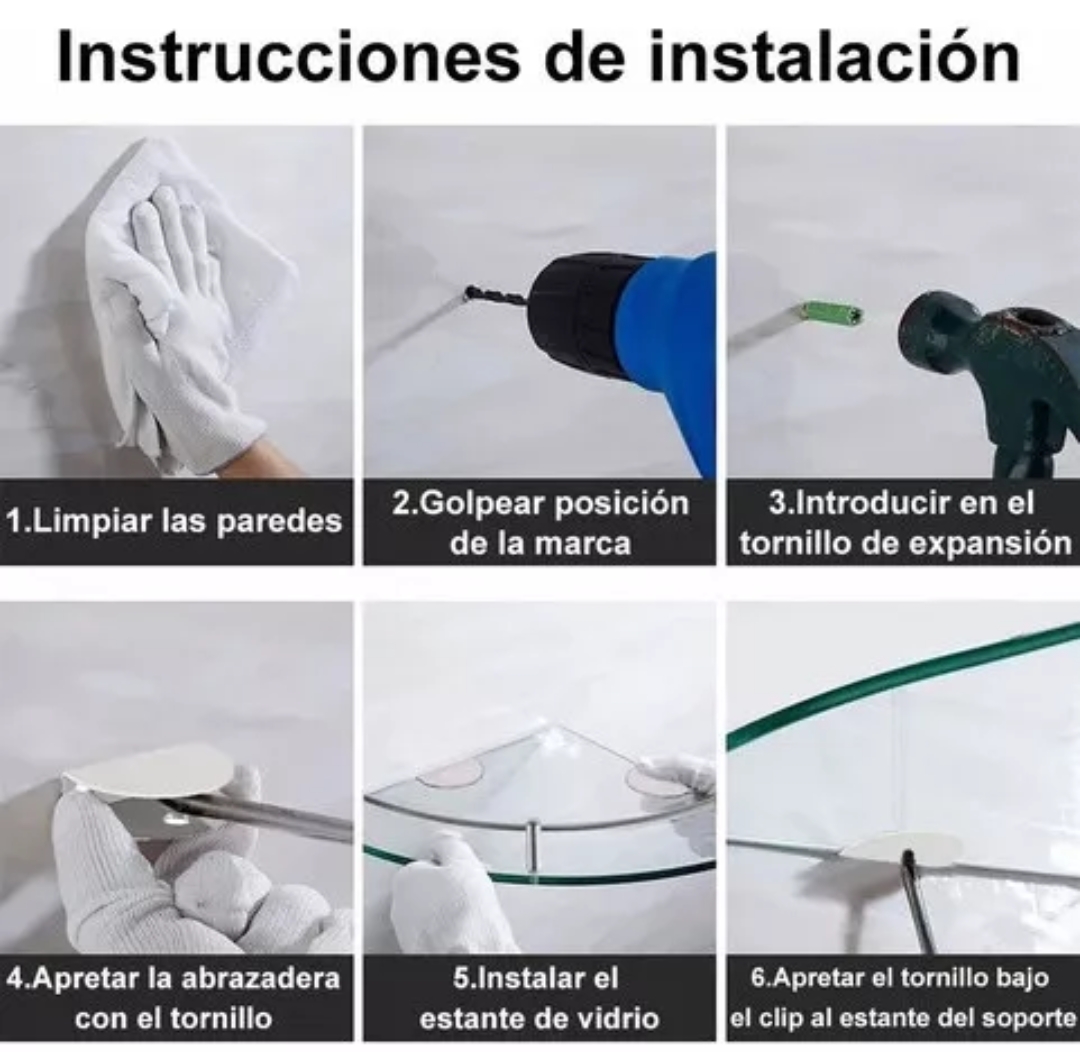 Instrucciones de instalación

1.Limpiar las paredes

2.Golpear posición de la marca

3.Introducir en el tornillo de expansión

4.Apretar la abrazadera con el tornillo

5.Instalar el estante de vidrio

6.Apretar el tornillo bajo el clip al estante del soporte