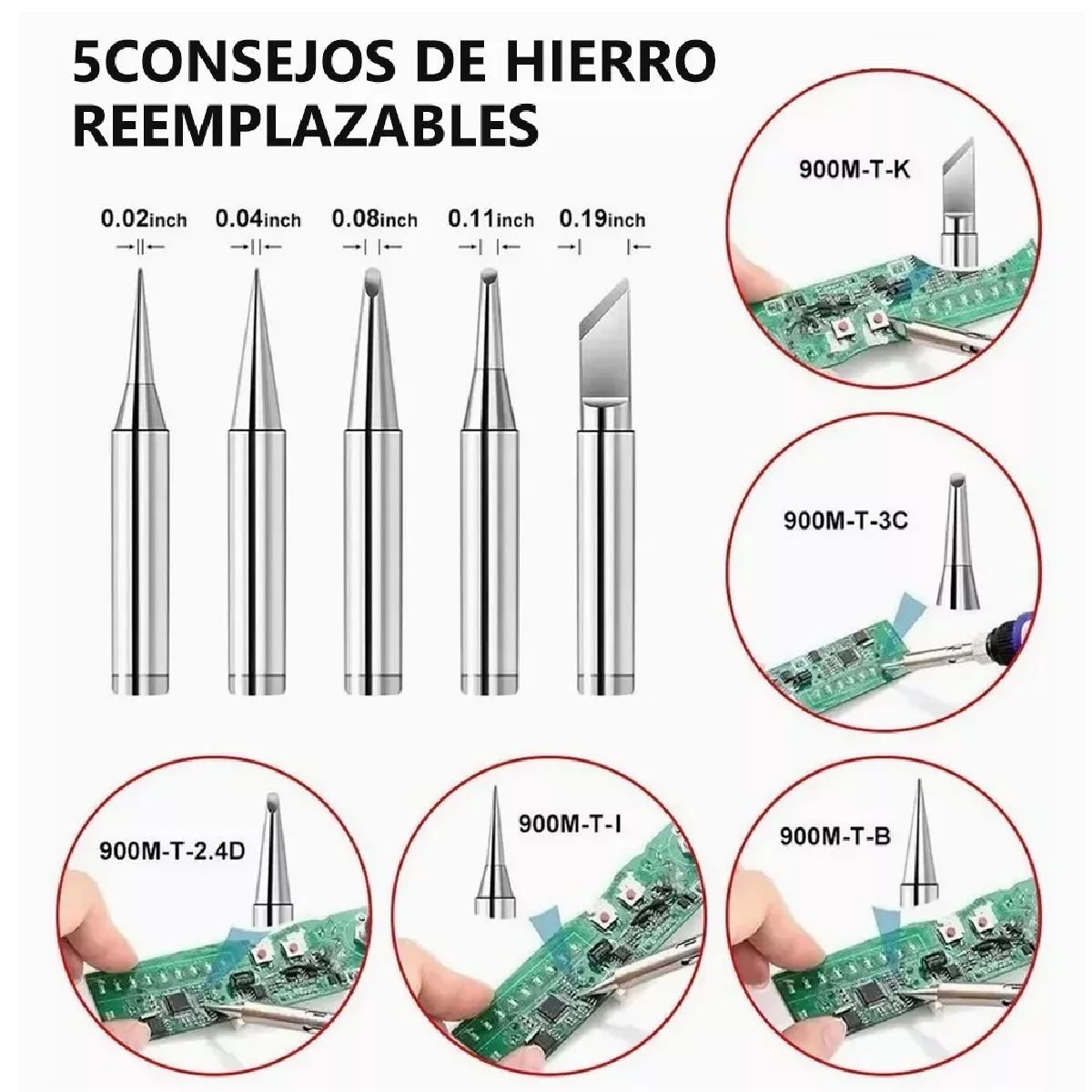 5CONSEJOS DE HIERRO REEMPLAZABLES

0.02inch
0.04inch
0.08inch
0.11inch
0.19inch

900M-T-K

900M-T-3C

900M-T-2.4D

900M-T-I

900M-T-B