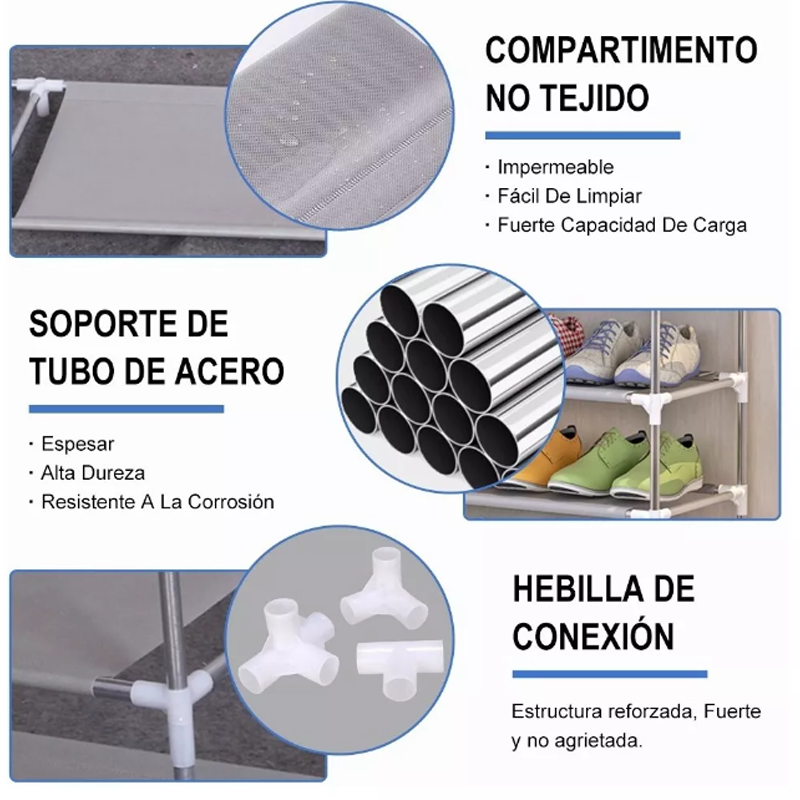 COMPARTIMENTO NO TEJIDO

· Impermeable
· Fácil De Limpiar
· Fuerte Capacidad De Carga

SOPORTE DE TUBO DE ACERO

· Espesar
· Alta Dureza
· Resistente A La Corrosión

HEBILLA DE CONEXIÓN

Estructura reforzada, Fuerte y no agrietada.