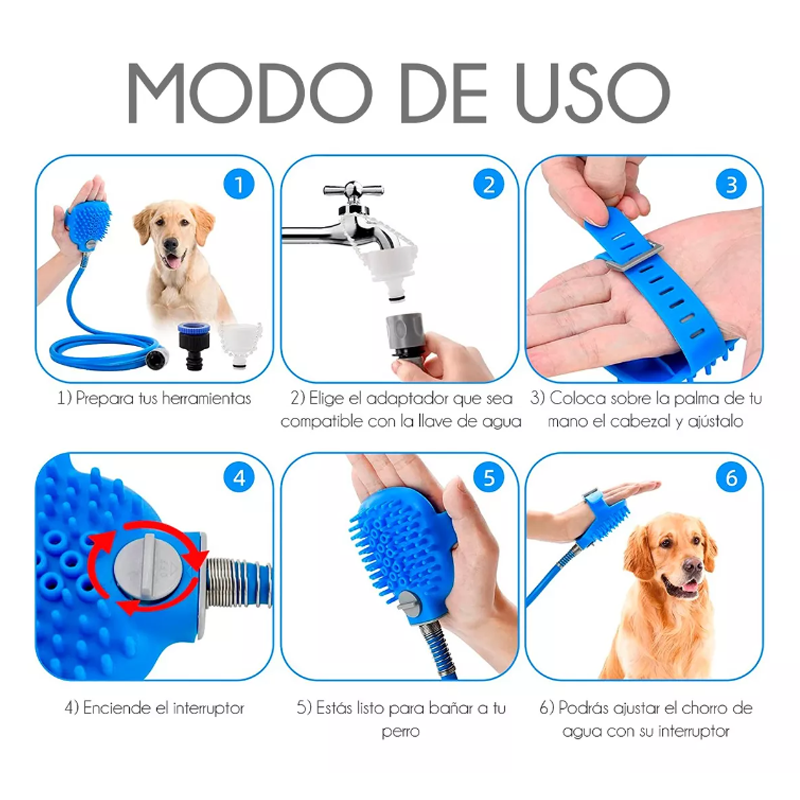 MODO DE USO

1

1) Prepara tus herramientas

2

2) Elige el adaptador que sea compatible con la llave de agua

3

3) Coloca sobre la palma de tu mano el cabezal y ajústalo

4

4) Enciende el interruptor

5

5) Estás listo para bañar a tu perro

6

6) Podrás ajustar el chorro de agua con su interruptor