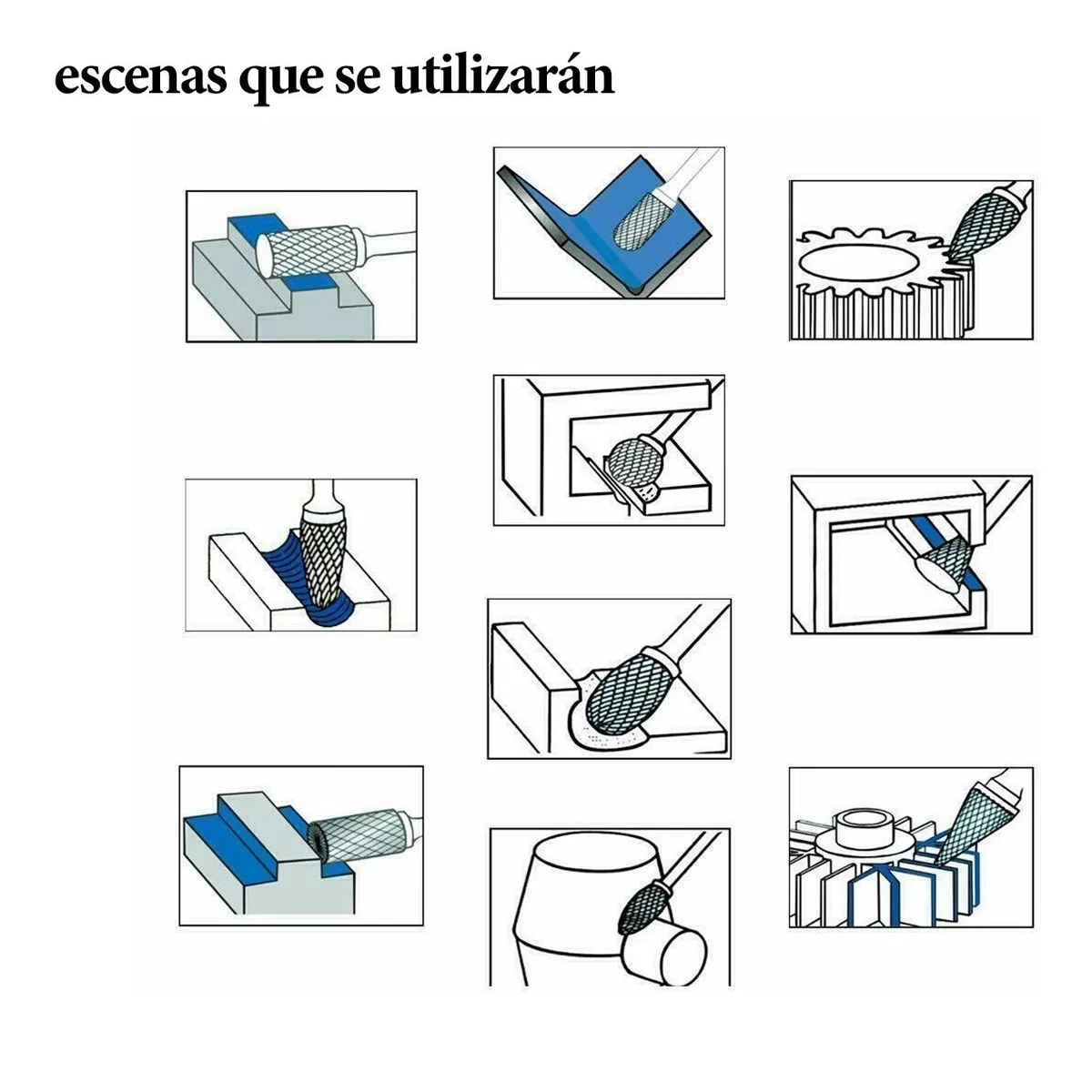 escenas que se utilizarán