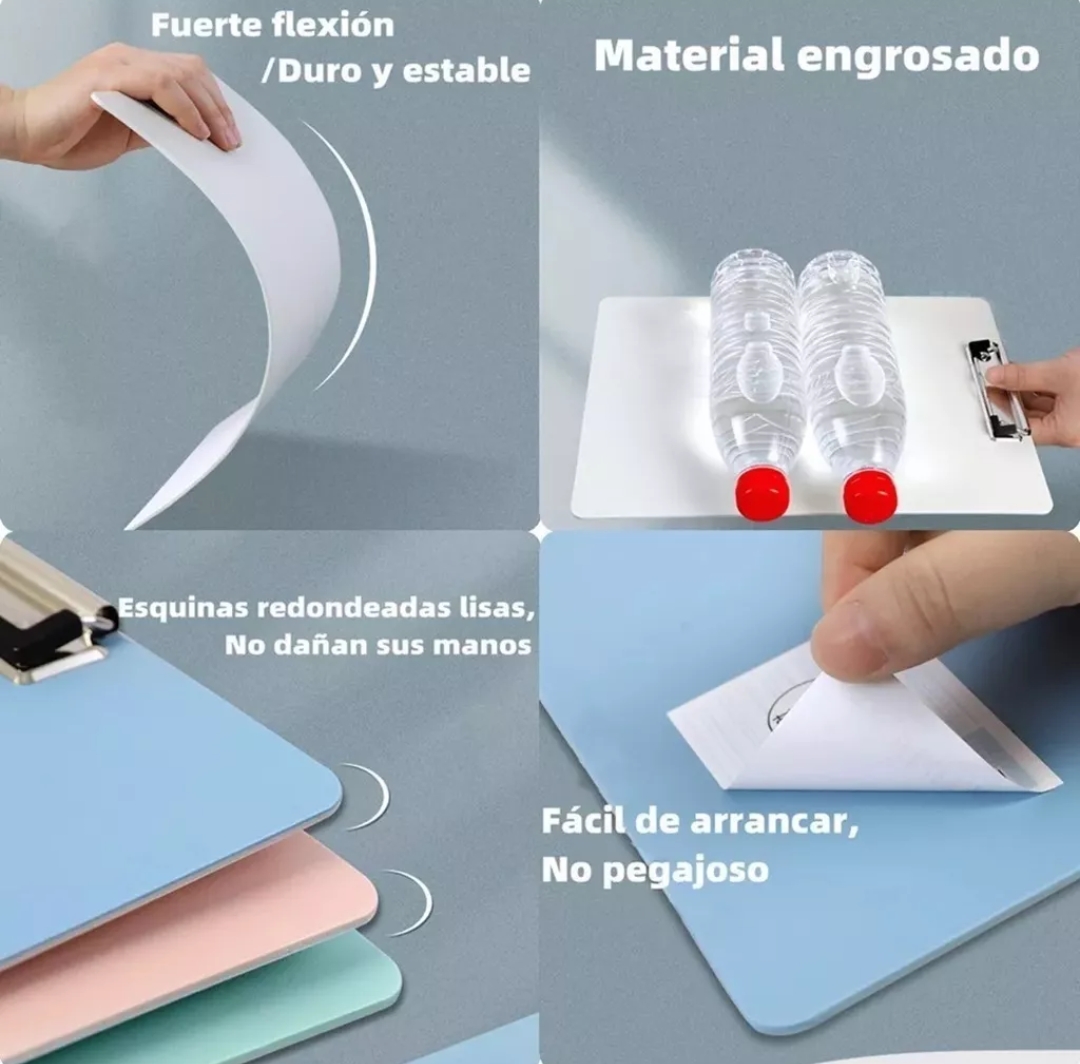 Fuerte flexión
/Duro y estable

Material engrosado

Esquinas redondeadas lisas,
No dañan sus manos

Fácil de arrancar,
No pegajoso