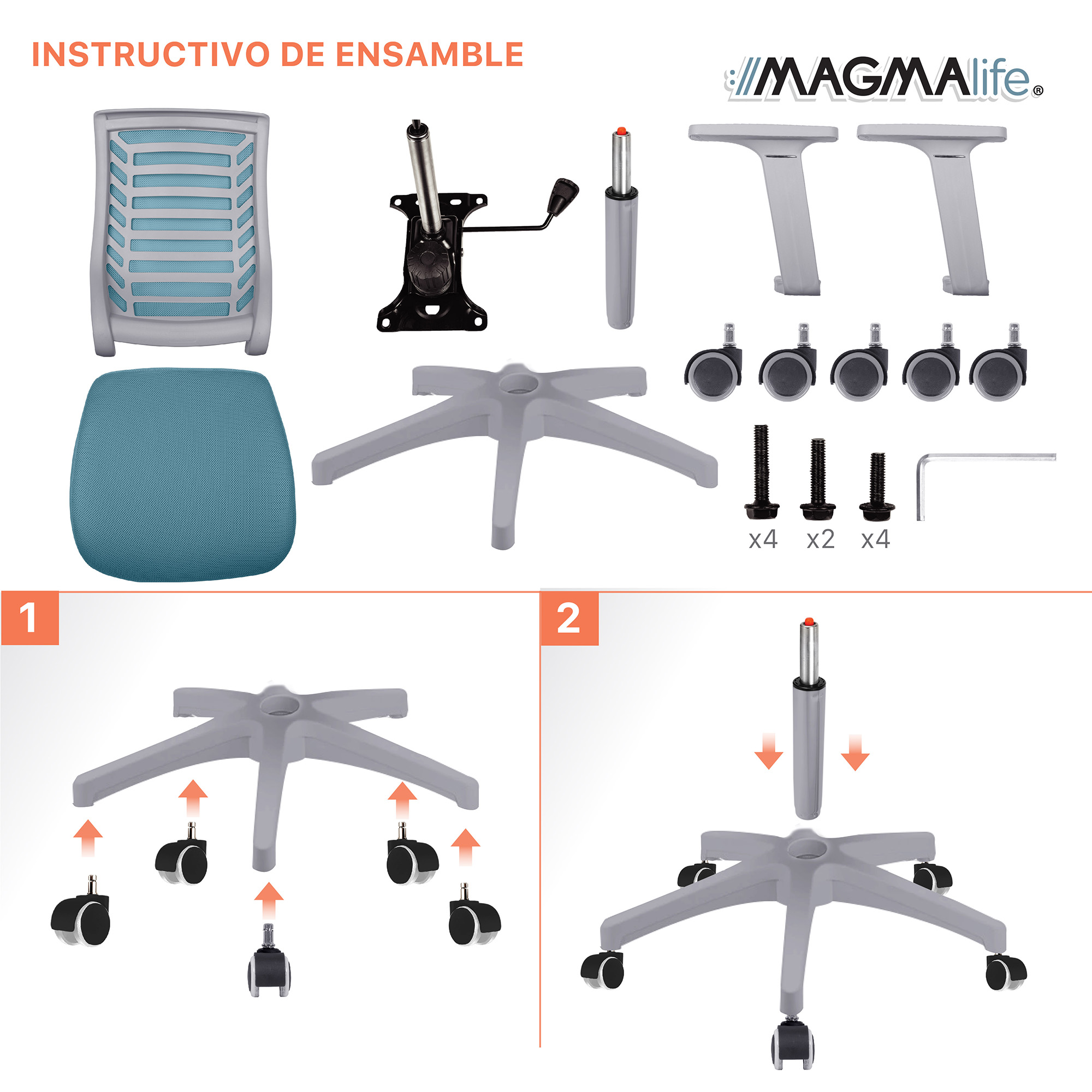 INSTRUCTIVO DE ENSAMBLE

MAGMAlife®

x4 x2 x4

1

2