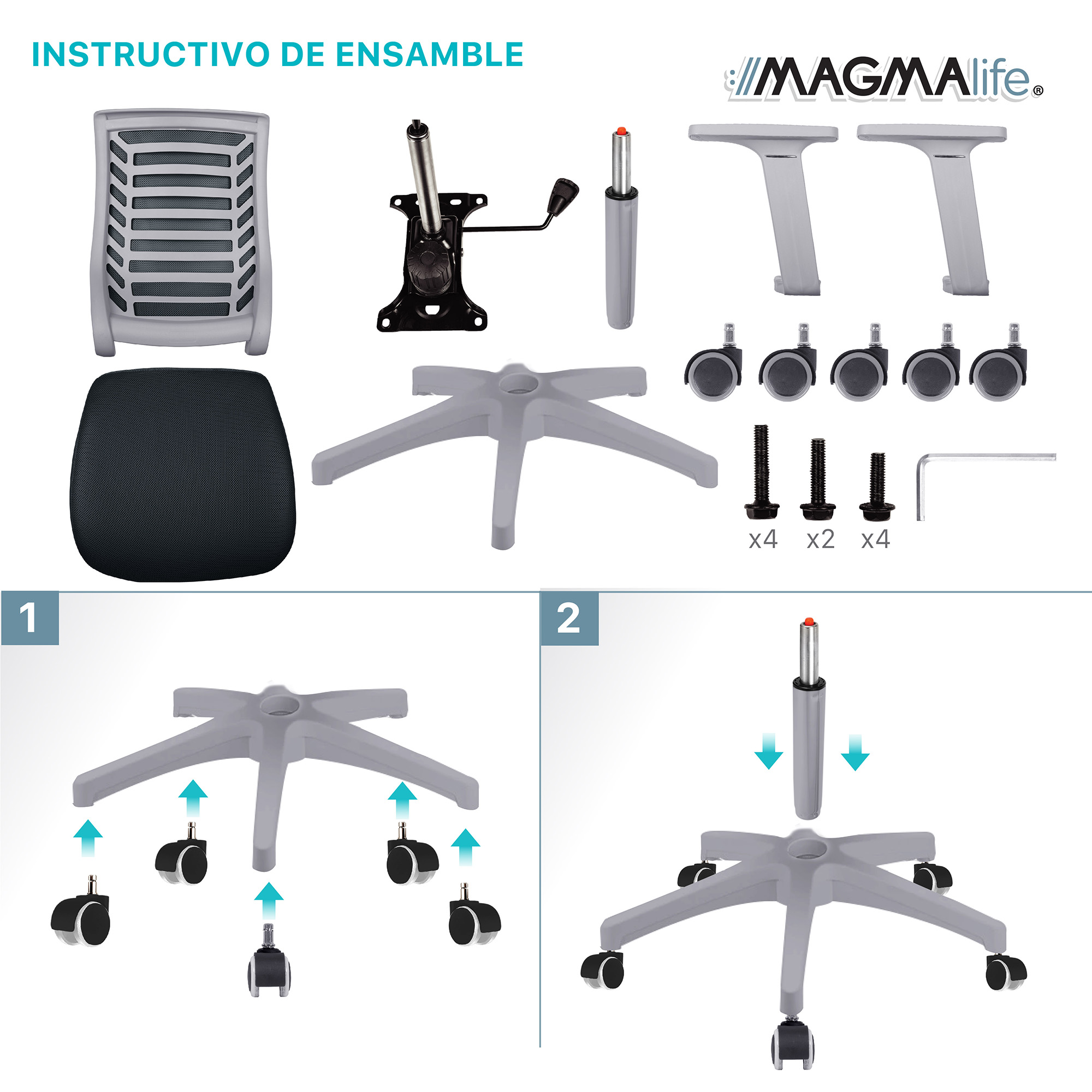 INSTRUCTIVO DE ENSAMBLE

MAGMAlife®

x4 x2 x4

1

2