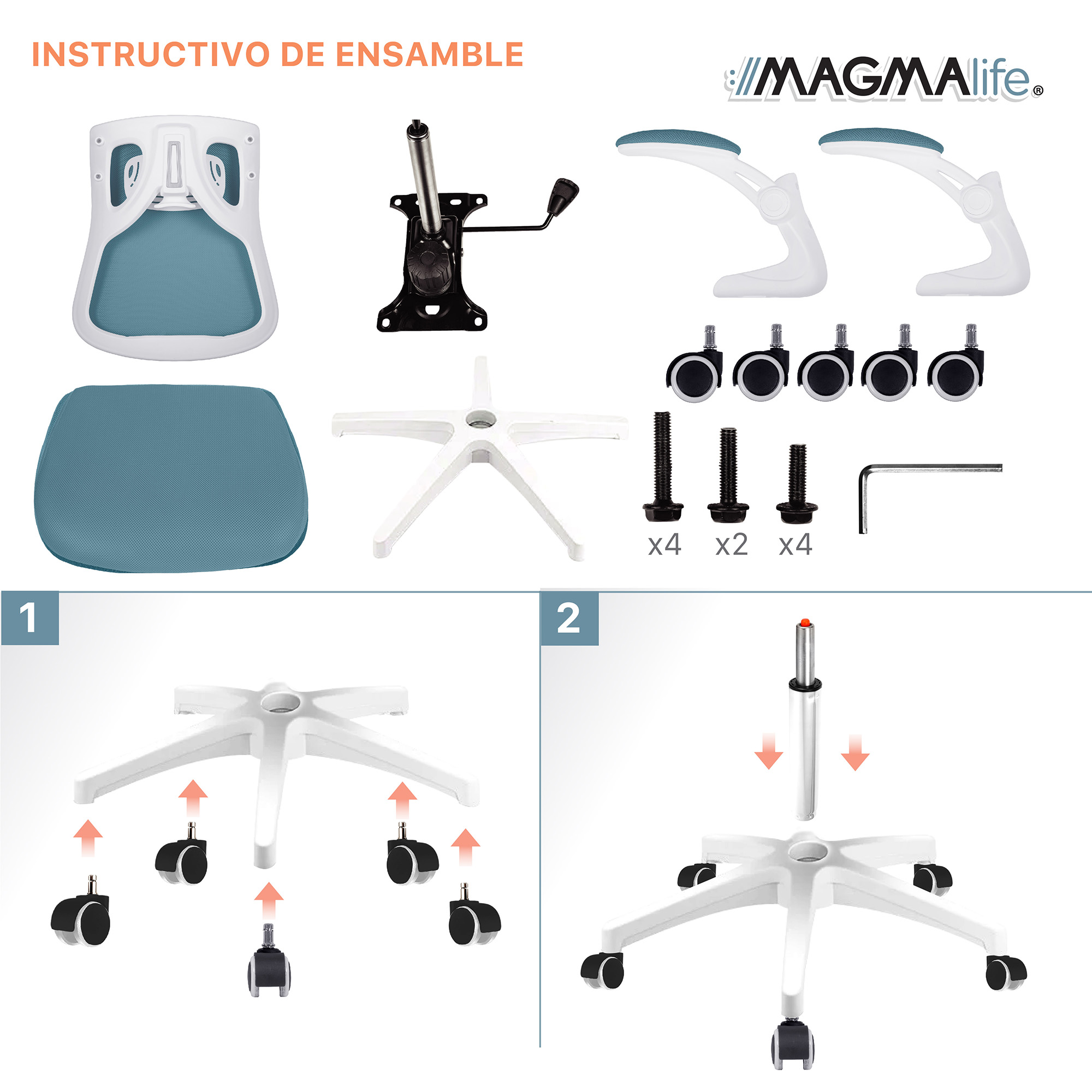 INSTRUCTIVO DE ENSAMBLE

MAGMAlife®

x4 x2 x4

1

2