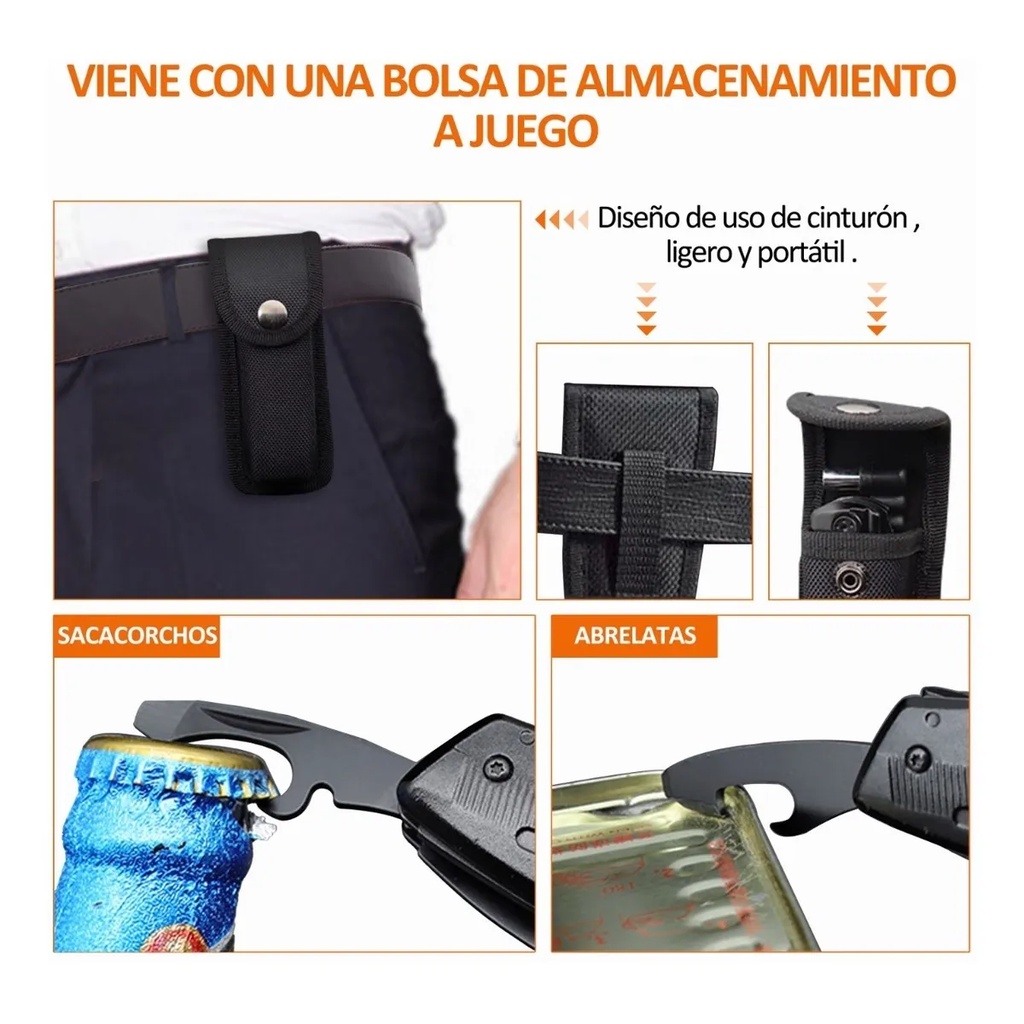 VIENE CON UNA BOLSA DE ALMACENAMIENTO A JUEGO

Diseño de uso de cinturón , ligero y portátil .

SACACORCHOS

ABRELATAS