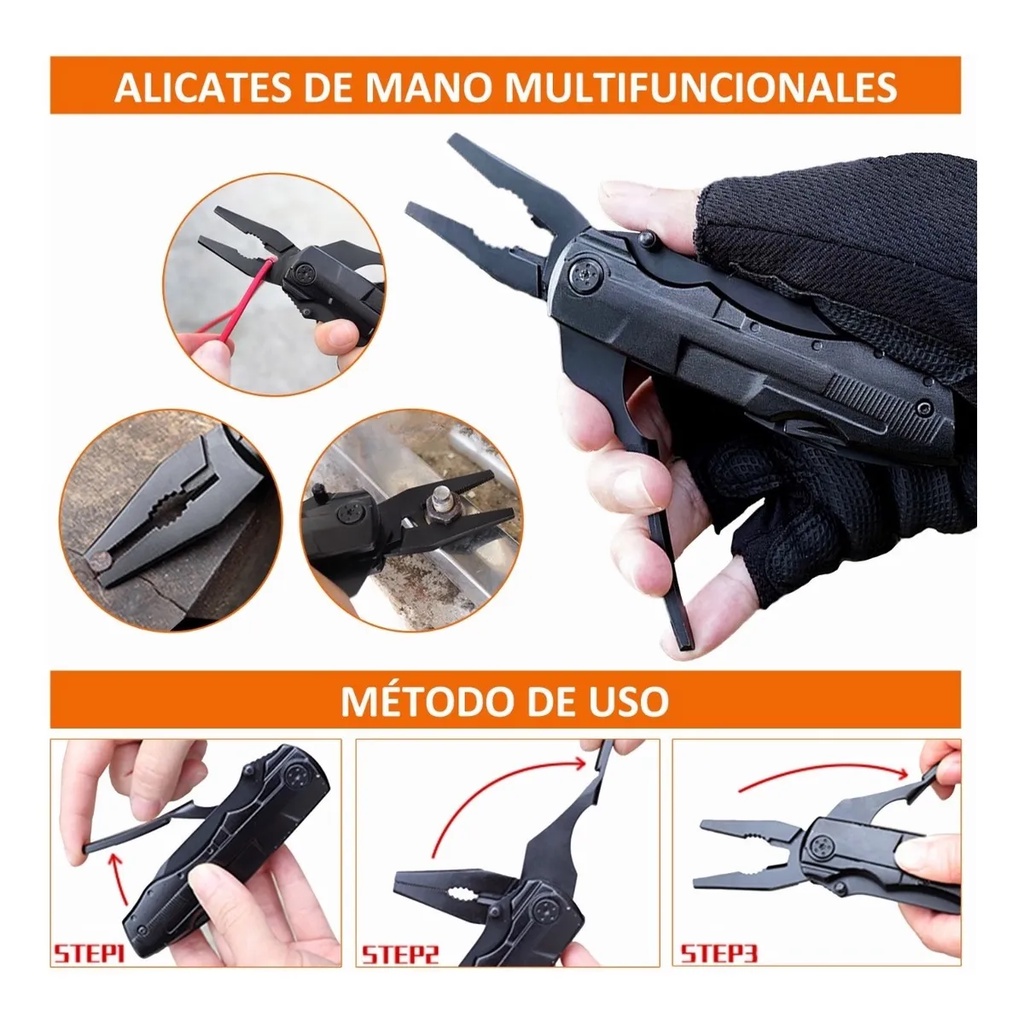 ALICATES DE MANO MULTIFUNCIONALES

MÉTODO DE USO

STEP1

STEP2

STEP3