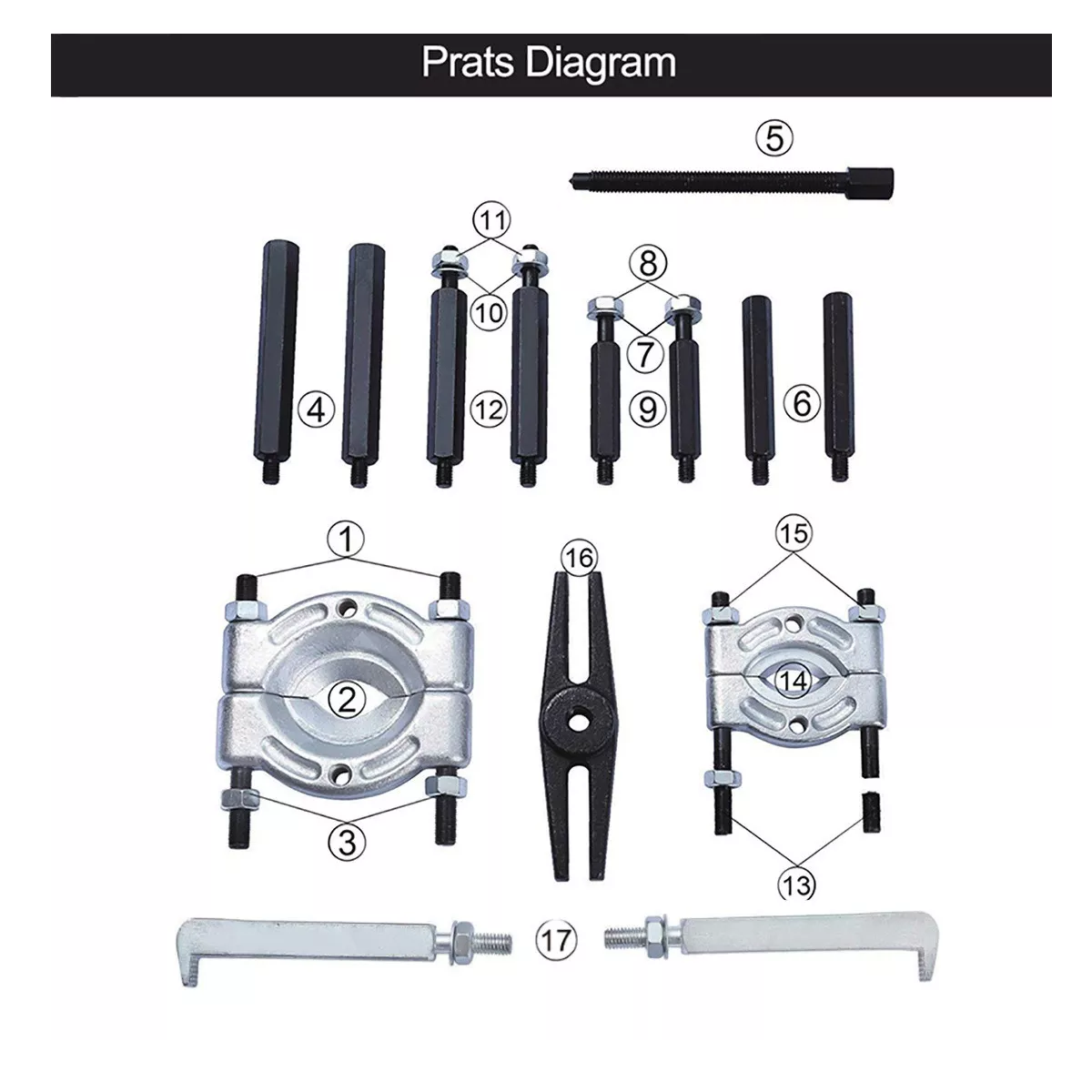 Prats Diagram

5

11

8

10

7

4

12

9

6

1

16

15

2

14

3

13

17