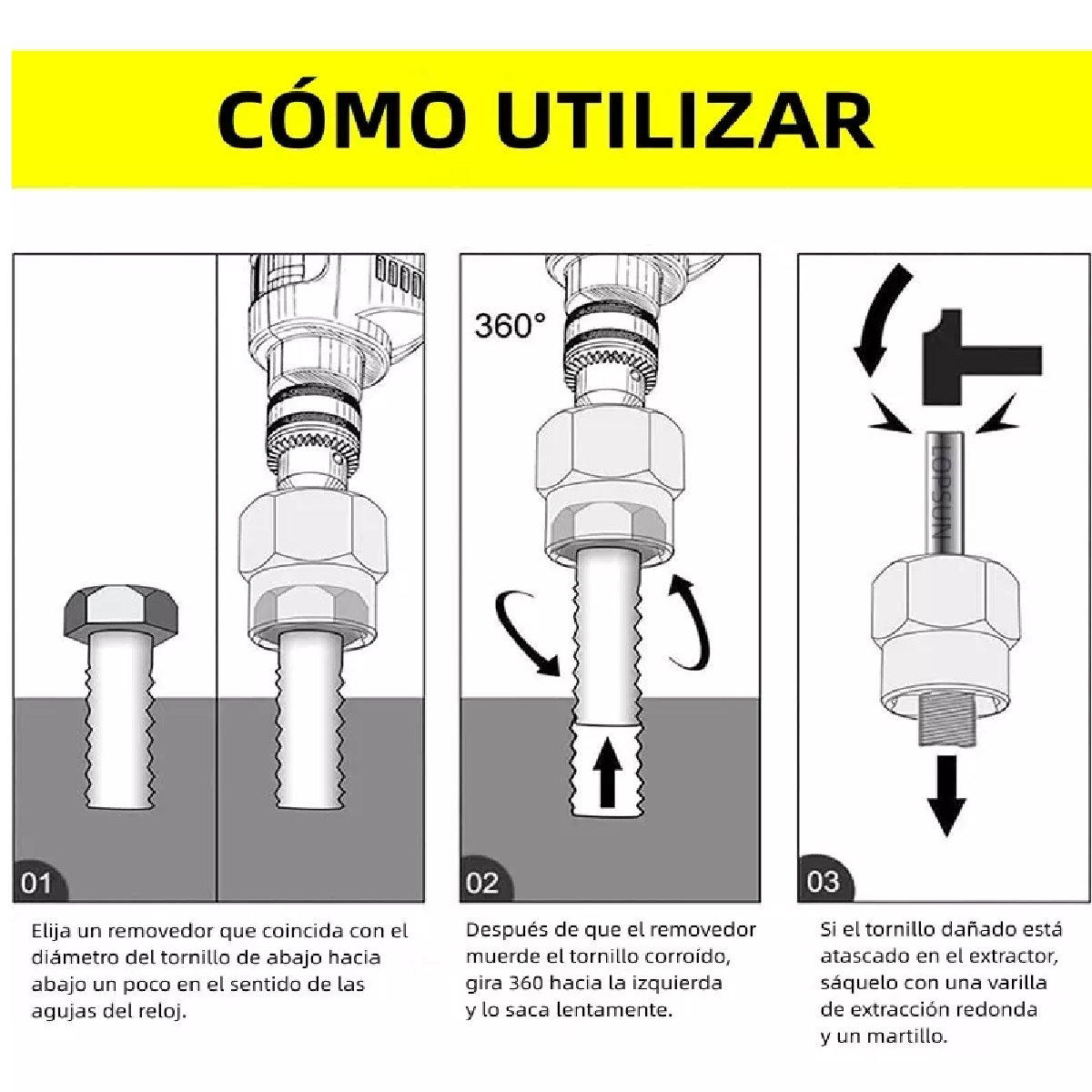 CÓMO UTILIZAR

01

Elija un removedor que coincida con el diámetro del tornillo de abajo hacia abajo un poco en el sentido de las agujas del reloj.

360°

02

Después de que el removedor muerde el tornillo corroído, gira 360 hacia la izquierda y lo saca lentamente.

LOPSUN

03

Si el tornillo dañado está atascado en el extractor, sáquelo con una varilla de extracción redonda y un martillo.