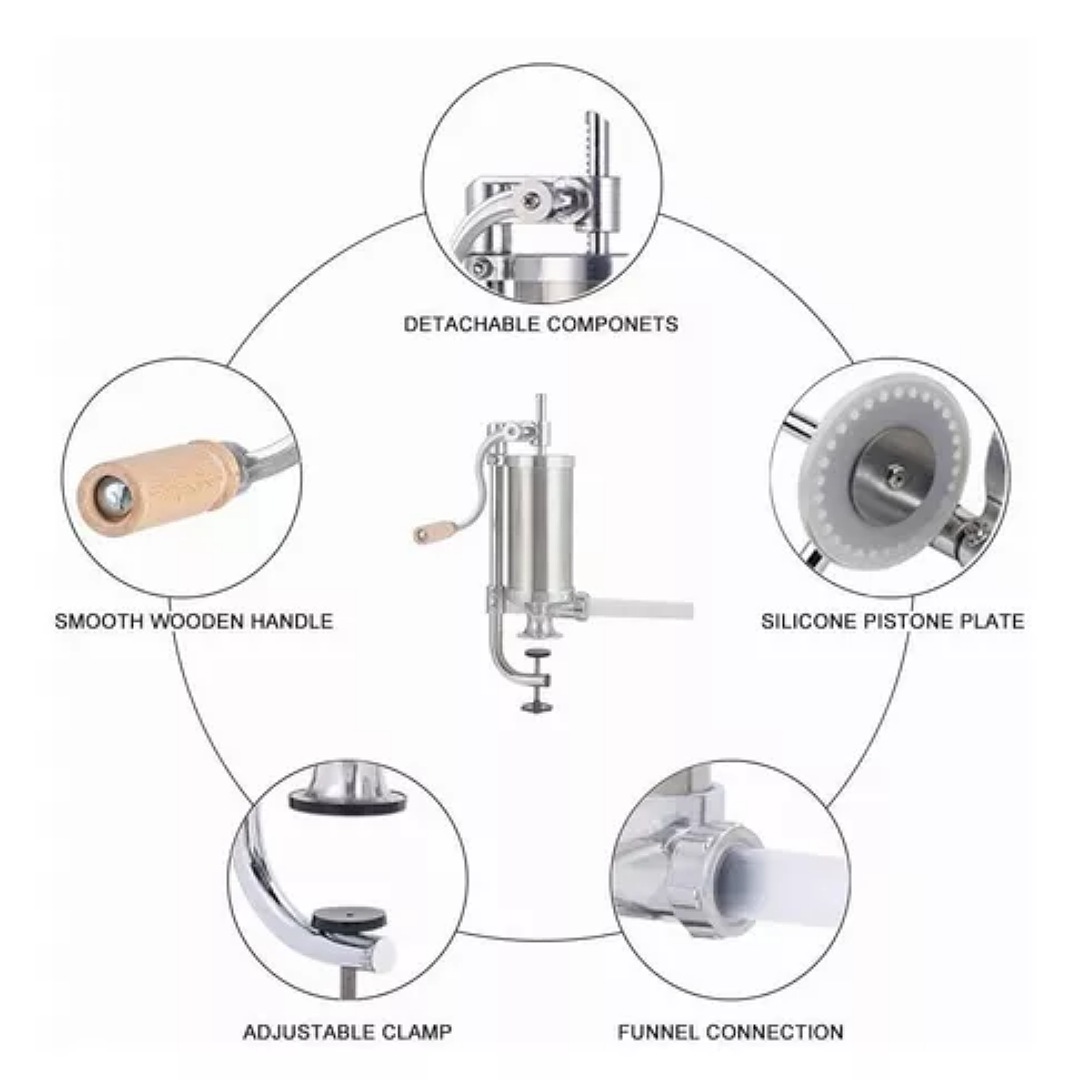 DETACHABLE COMPONETS

SMOOTH WOODEN HANDLE

SILICONE PISTONE PLATE

ADJUSTABLE CLAMP

FUNNEL CONNECTION