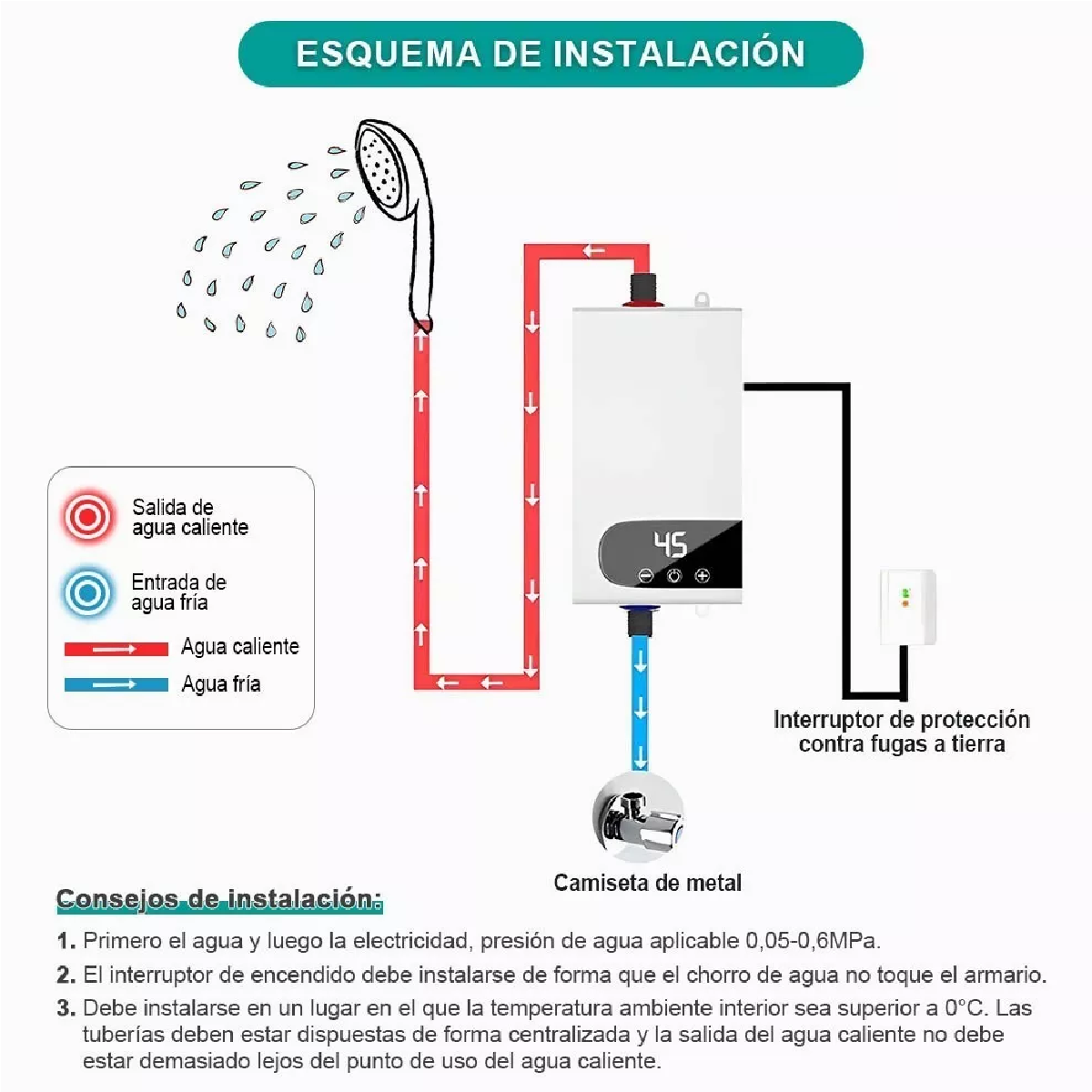 ESQUEMA DE INSTALACIÓN

Salida de agua caliente

Entrada de agua fría

Agua caliente

Agua fría

45

Interruptor de protección contra fugas a tierra

Camiseta de metal

Consejos de instalación:

1. Primero el agua y luego la electricidad, presión de agua aplicable 0,05-0,6MPa.

2. El interruptor de encendido debe instalarse de forma que el chorro de agua no toque el armario.

3. Debe instalarse en un lugar en el que la temperatura ambiente interior sea superior a 0°C. Las tuberías deben estar dispuestas de forma centralizada y la salida del agua caliente no debe estar demasiado lejos del punto de uso del agua caliente.