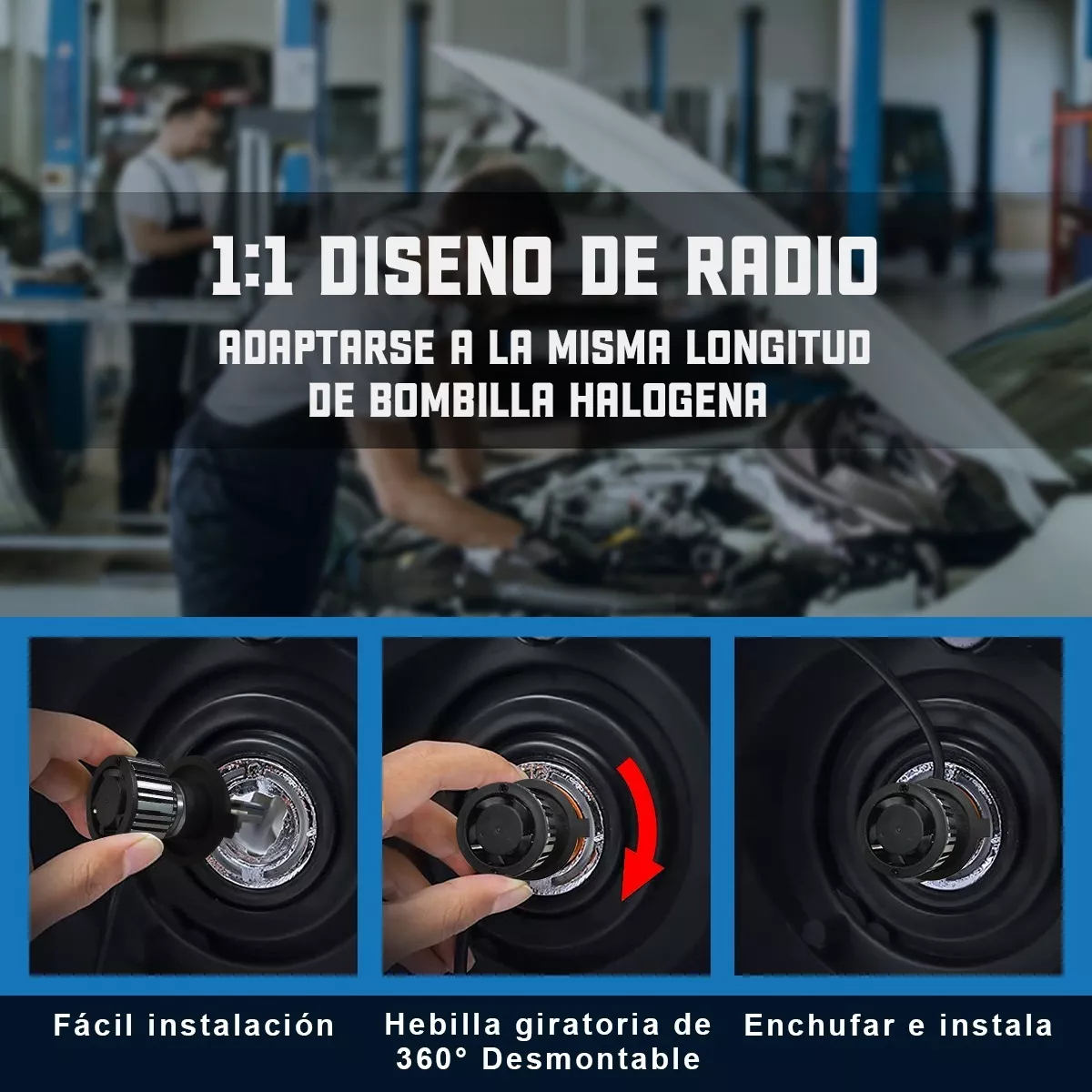 1:1 DISENO DE RADIO

ADAPTARSE A LA MISMA LONGITUD DE BOMBILLA HALOGENA

Fácil instalación

Hebilla giratoria de 360° Desmontable

Enchufar e instala