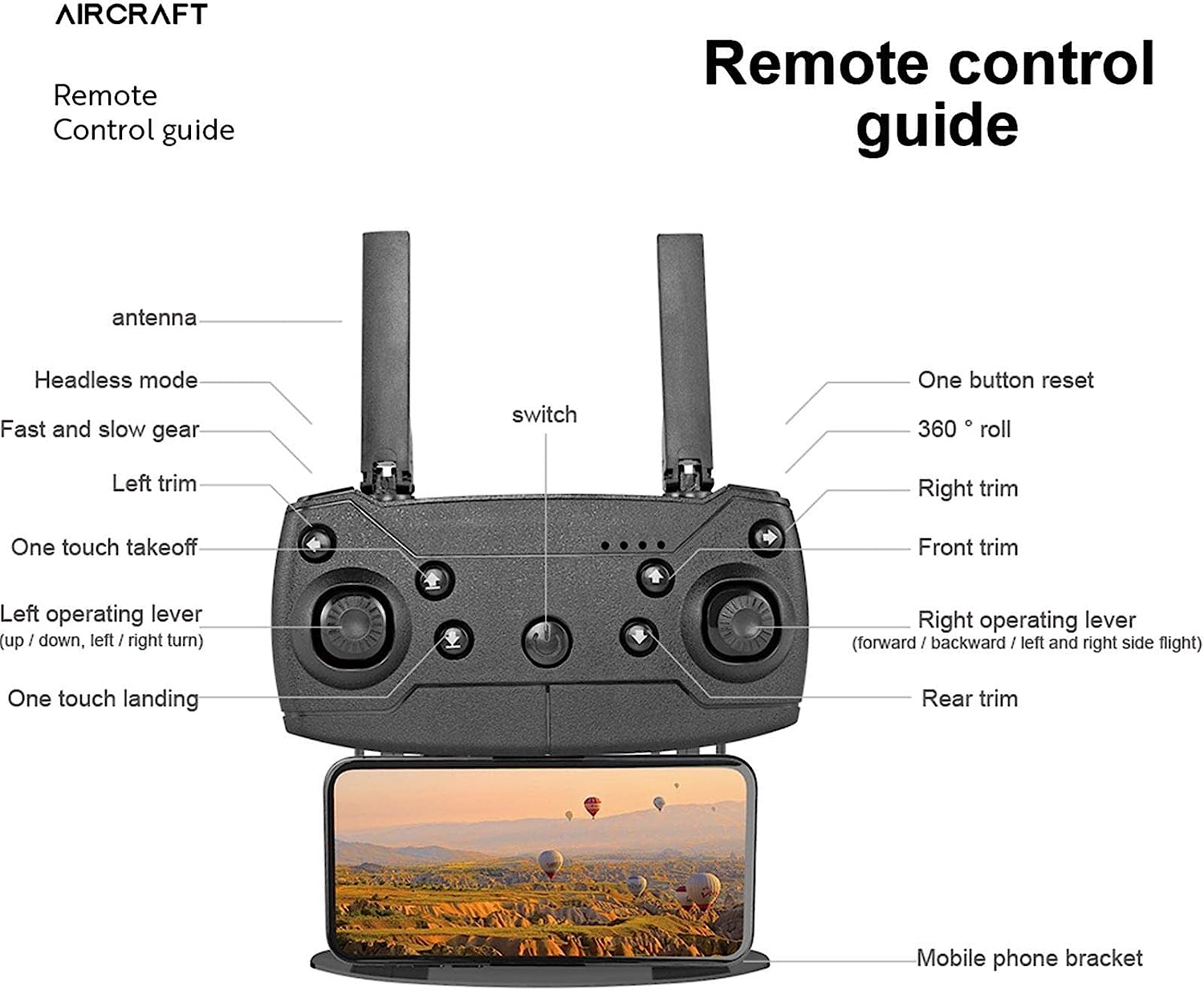 AIRCRAFT

Remote Control guide

Remote control guide

antenna

Headless mode

Fast and slow gear

Left trim

One touch takeoff

Left operating lever
(up / down, left / right turn)

One touch landing

switch

One button reset

360 ° roll

Right trim

Front trim

Right operating lever
(forward / backward / left and right side flight)

Rear trim

Mobile phone bracket