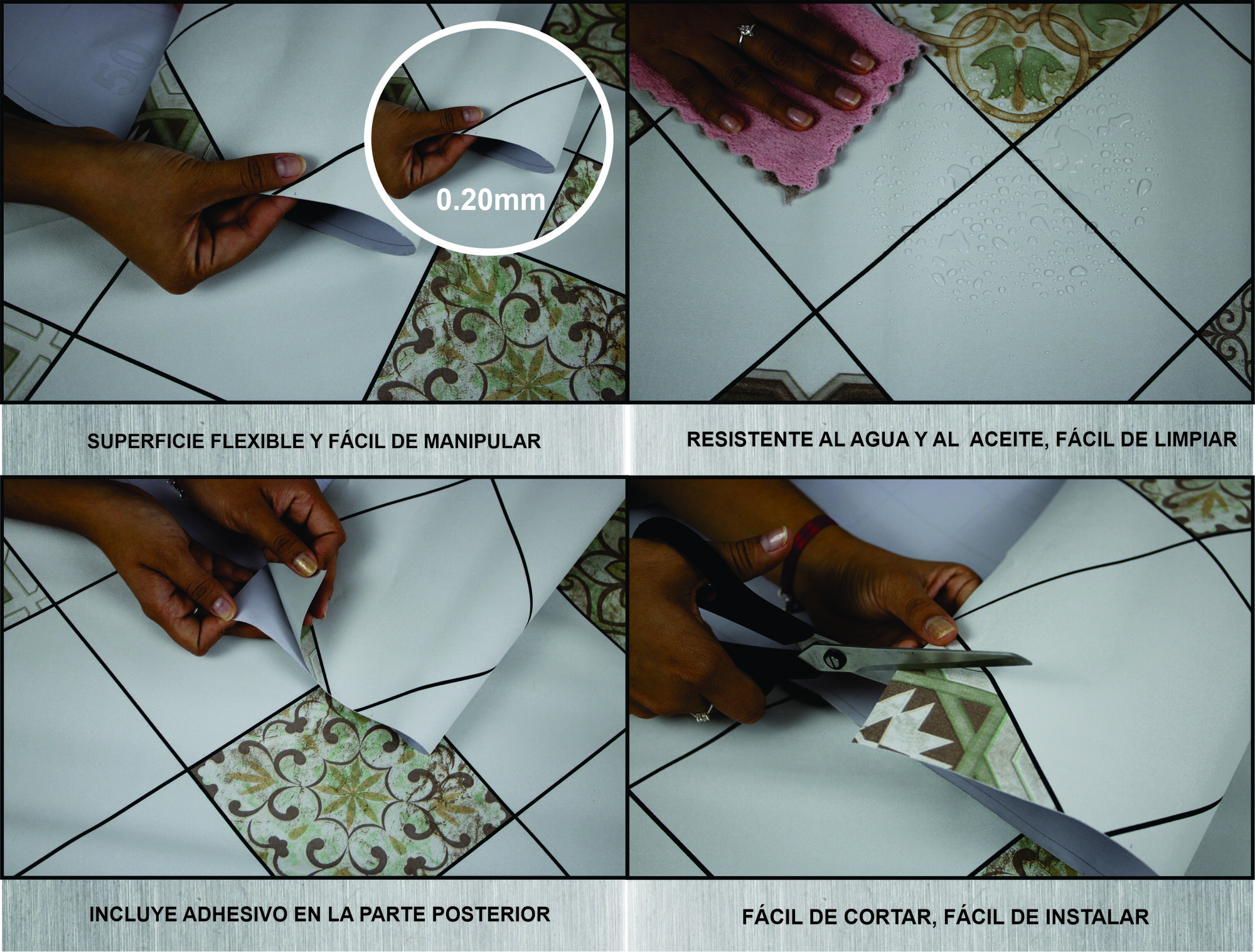 0.20mm

SUPERFICIE FLEXIBLE Y FÁCIL DE MANIPULAR

RESISTENTE AL AGUA Y AL ACEITE, FÁCIL DE LIMPIAR

INCLUYE ADHESIVO EN LA PARTE POSTERIOR

FÁCIL DE CORTAR, FÁCIL DE INSTALAR