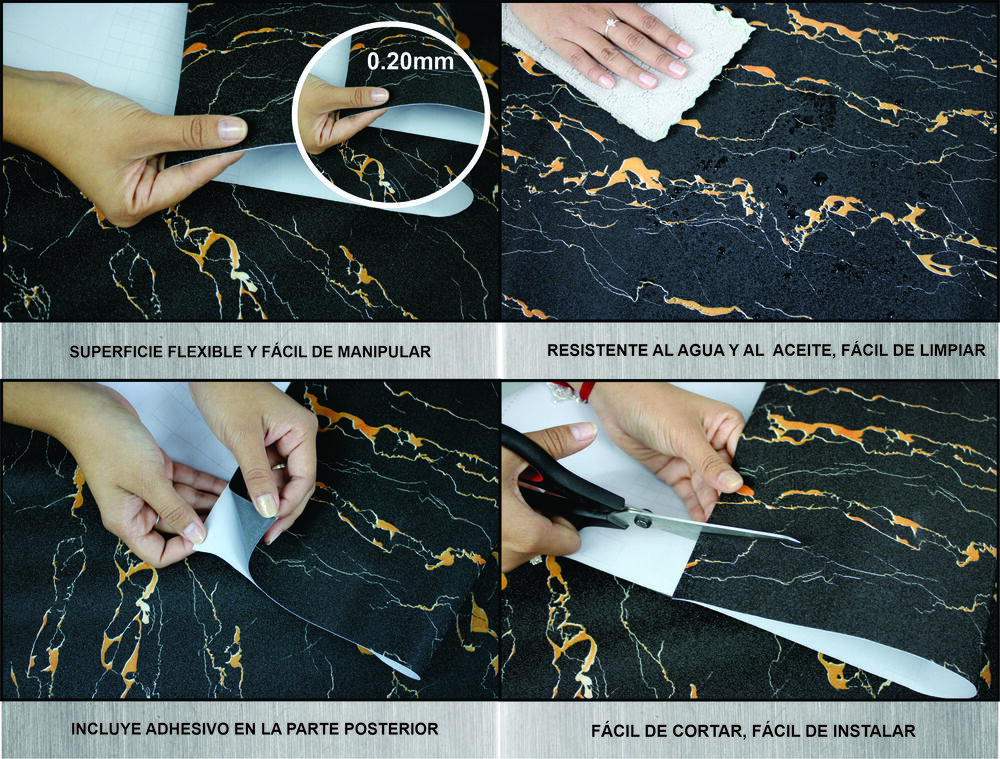 0.20mm

SUPERFICIE FLEXIBLE Y FÁCIL DE MANIPULAR

RESISTENTE AL AGUA Y AL  ACEITE, FÁCIL DE LIMPIAR

INCLUYE ADHESIVO EN LA PARTE POSTERIOR

FÁCIL DE CORTAR, FÁCIL DE INSTALAR