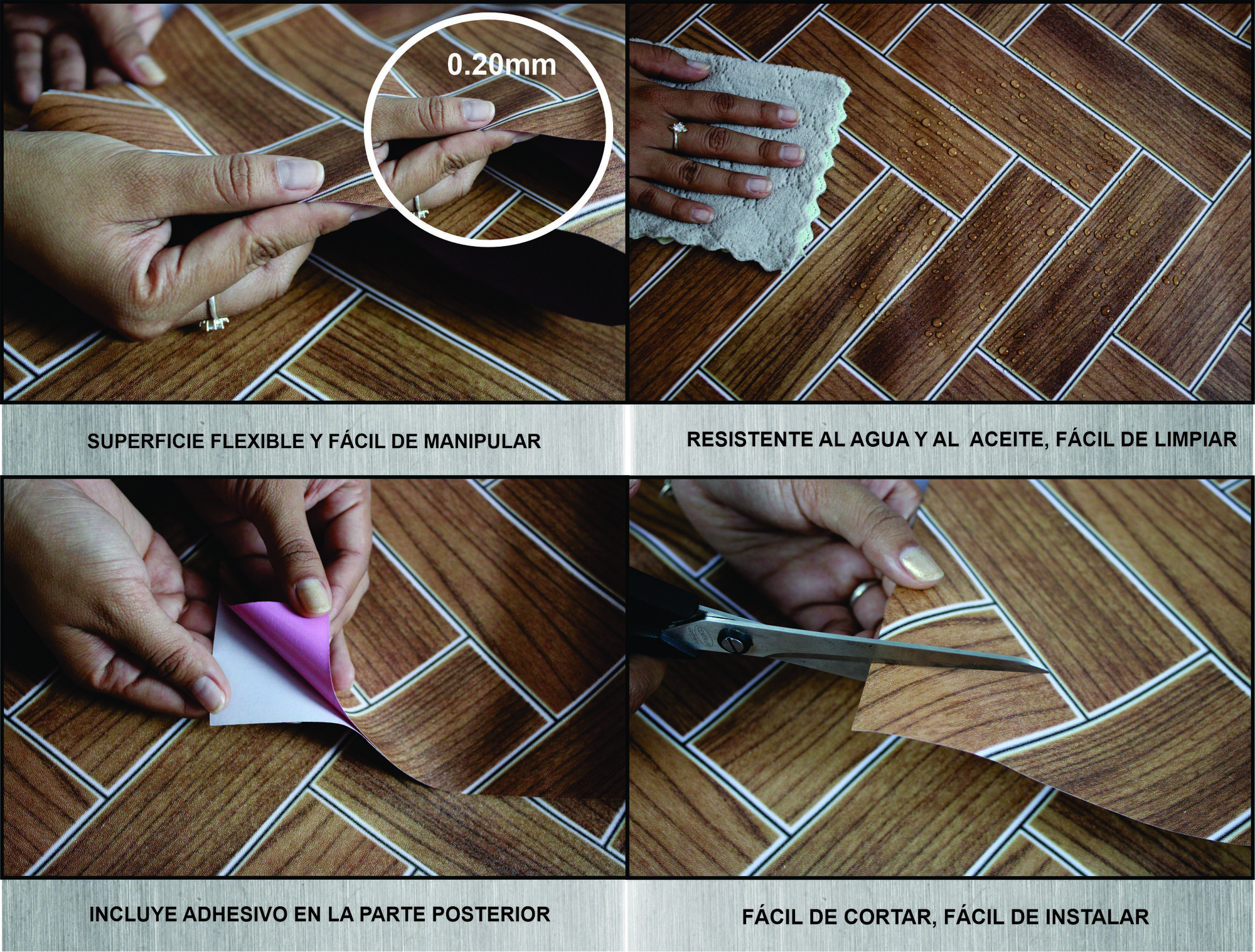 0.20mm

SUPERFICIE FLEXIBLE Y FÁCIL DE MANIPULAR

RESISTENTE AL AGUA Y AL ACEITE, FÁCIL DE LIMPIAR

INCLUYE ADHESIVO EN LA PARTE POSTERIOR

FÁCIL DE CORTAR, FÁCIL DE INSTALAR