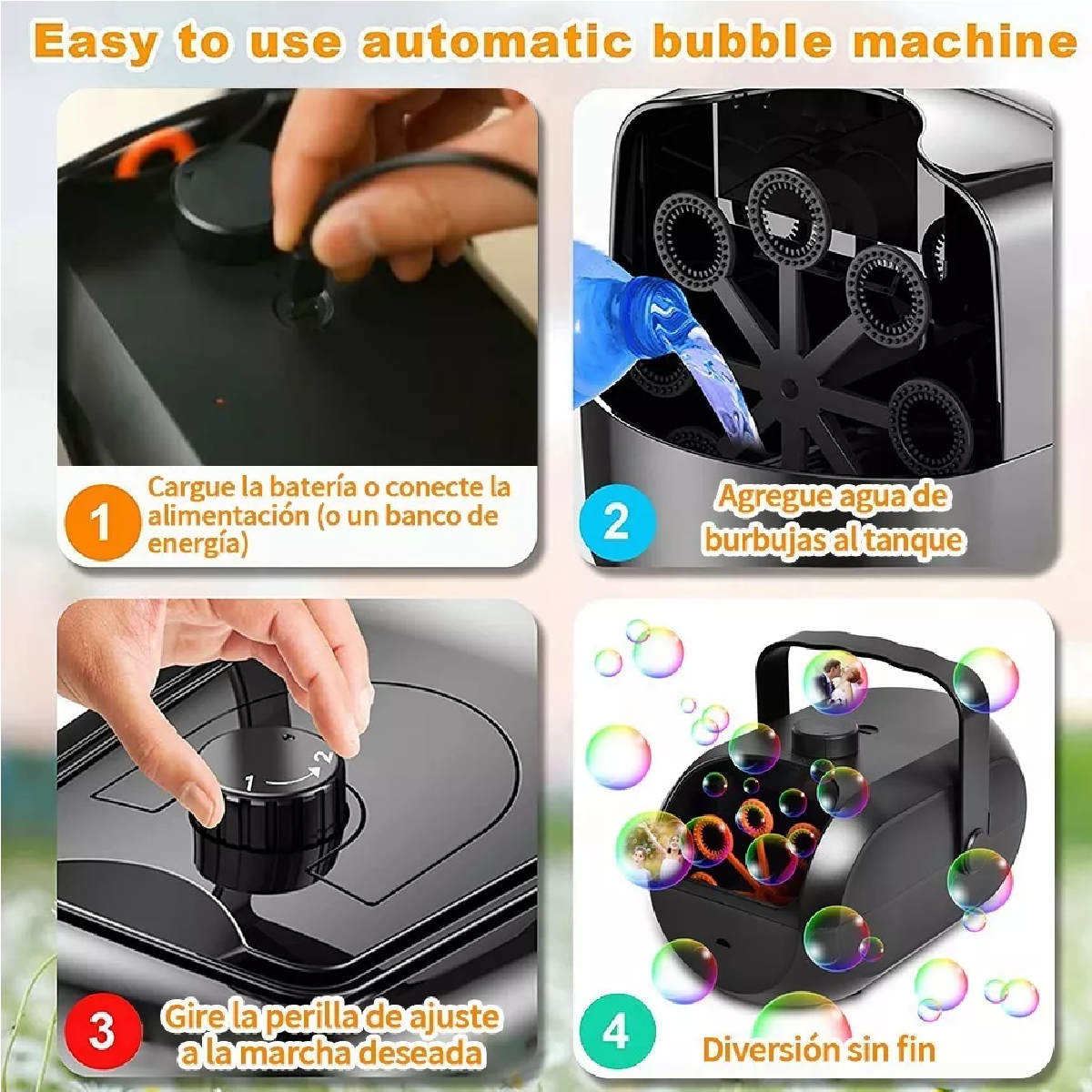 Easy to use automatic bubble machine

1 Cargue la batería o conecte la alimentación (o un banco de energía)

2 Agregue agua de burbujas al tanque

1 2

3 Gire la perilla de ajuste a la marcha deseada

4 Diversión sin fin