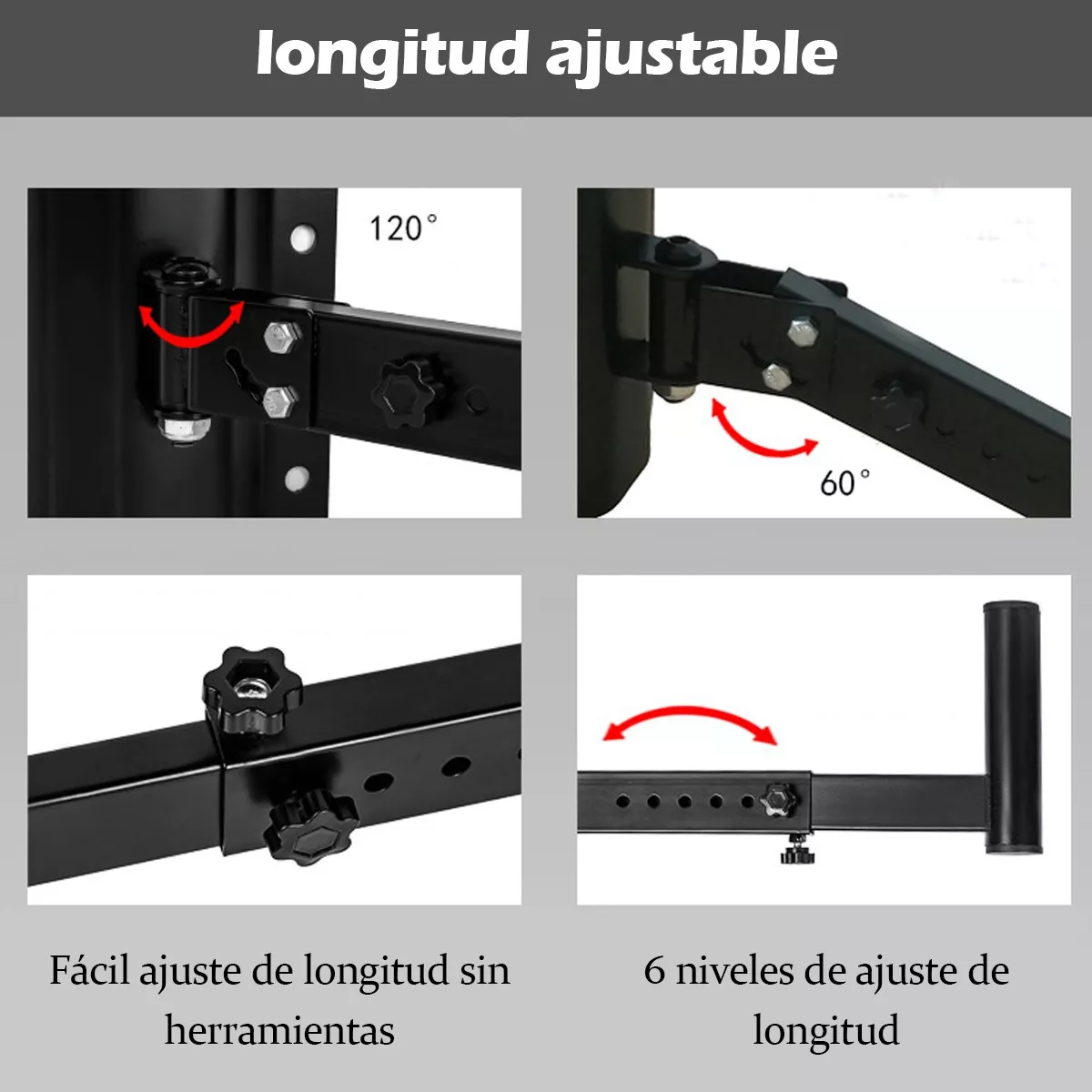 longitud ajustable

120°

60°

Fácil ajuste de longitud sin herramientas

6 niveles de ajuste de longitud